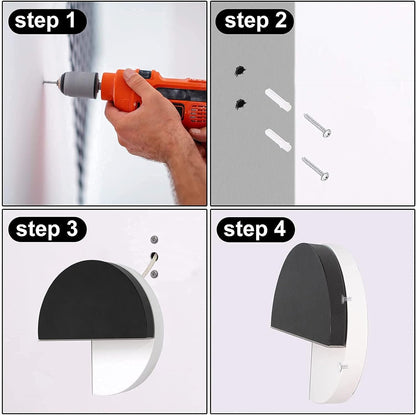 step 1

step 2

step 3

step 4