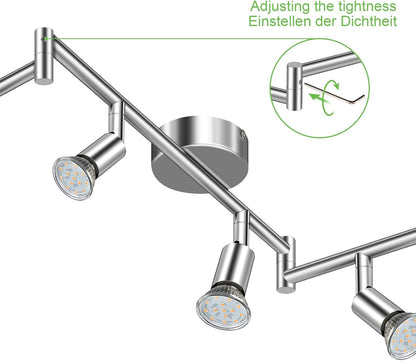 Adjusting the tightness
Einstellen der Dichtheit