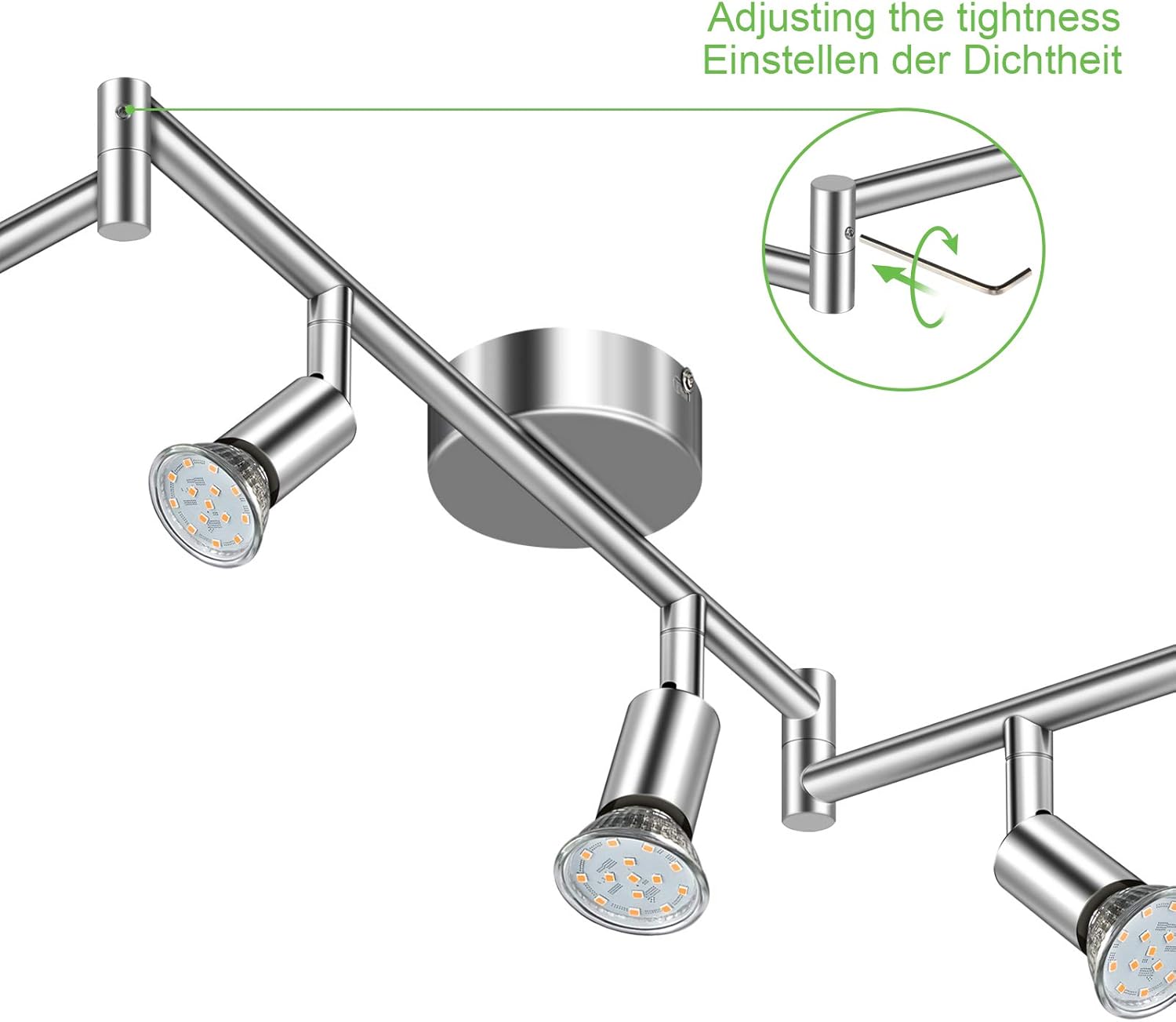 Adjusting the tightness
Einstellen der Dichtheit