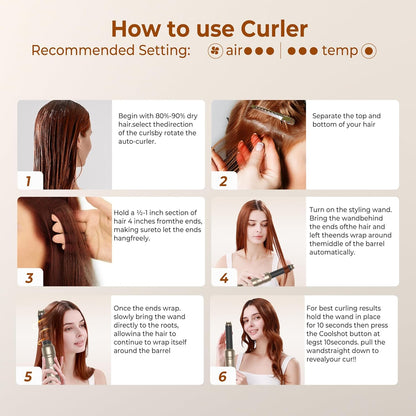 How to use Curler

Recommended Setting: air●●● | ●●● temp

1

Begin with 80%-90% dry hair.select thedirection of the curlsby rotate the auto-curler.

2

Separate the top and bottom of your hair

3

Hold a ½-1 inch section of hair 4 inches fromthe ends, making sureto let the ends hangfreely.

4

Turn on the styling wand. Bring the wandbehind the ends ofthe hair and left theends wrap around themiddle of the barrel automatically.

5

Once the ends wrap. slowly bring the wand directly to the roots, allowina the hair to continue to wrap itself around the barrel

6

For best curling results hold the wand in place for 10 seconds then press the Coolshot button at legst 10seconds. pull the wandstraight down to revealyour cur!!