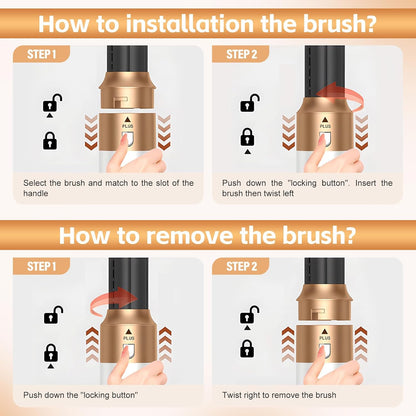 How to installation the brush?

STEP 1

PLUS

Select the brush and match to the slot of the handle

STEP 2

PLUS

Push down the "locking button". Insert the brush then twist left

How to remove the brush?

STEP 1

PLUS

Push down the "locking button"

STEP 2

PLUS

Twist right to remove the brush