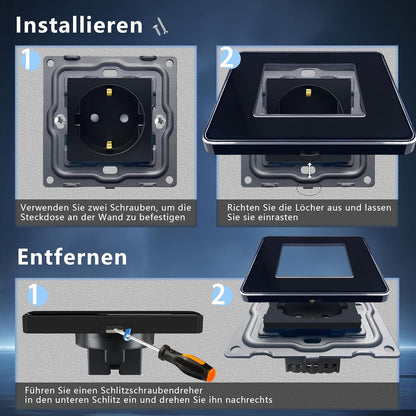 Installieren

1

Verwenden Sie zwei Schrauben, um die Steckdose an der Wand zu befestigen

2

Richten Sie die Löcher aus und lassen Sie sie einrasten

Entfernen

1

2

Führen Sie einen Schlitzschraubendreher in den unteren Schlitz ein und drehen Sie ihn nachrechts