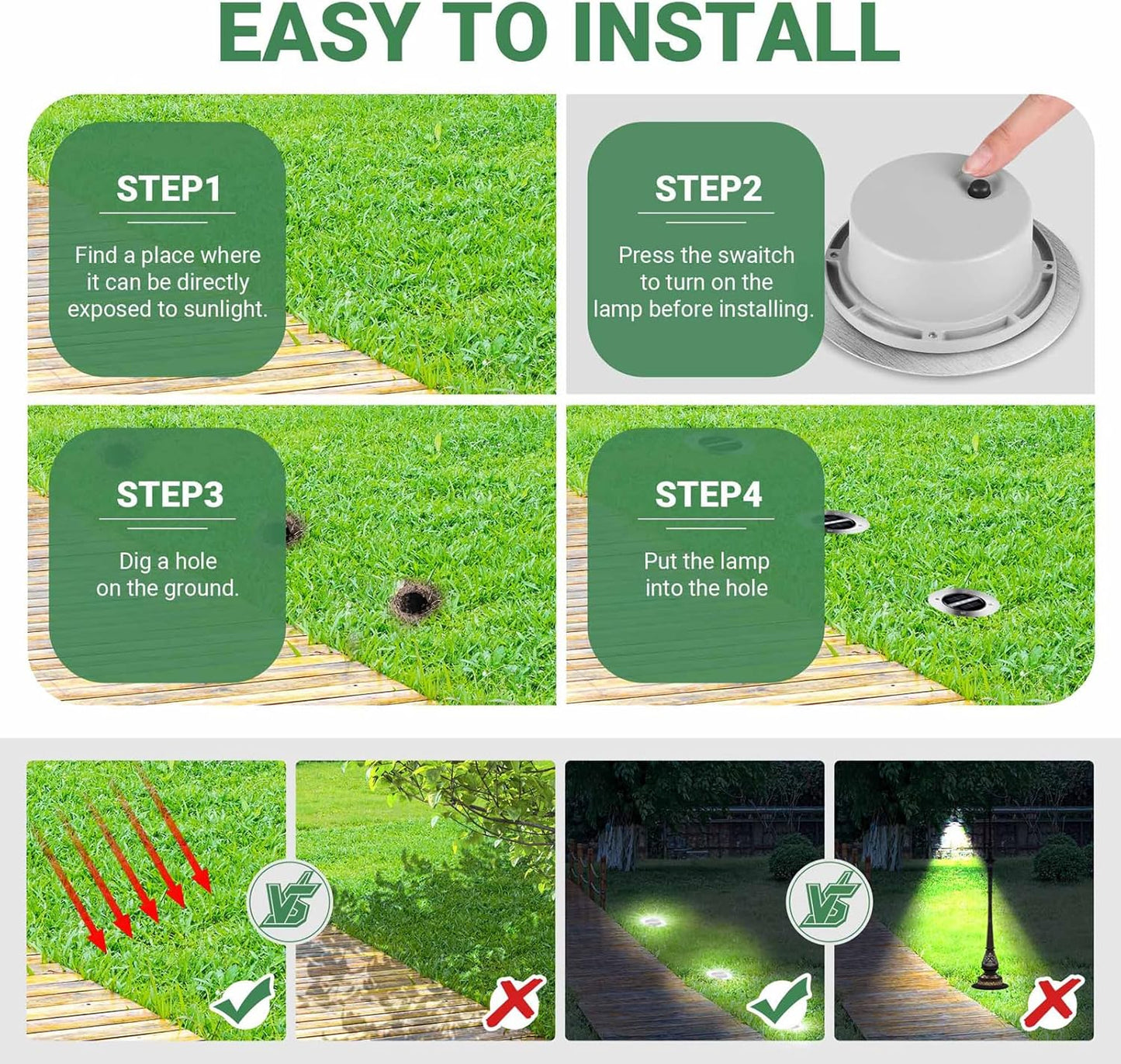 EASY TO INSTALL

STEP1

Find a place where it can be directly exposed to sunlight.

STEP2

Press the swaitch to turn on the lamp before installing.

STEP3

Dig a hole on the ground.

STEP4

Put the lamp into the hole

VS

VS