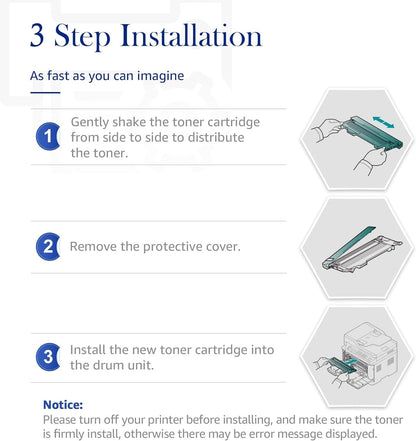 3 Step Installation

As fast as you can imagine

1 Gently shake the toner cartridge from side to side to distribute the toner.

2 Remove the protective cover.

3 Install the new toner cartridge into the drum unit.

Notice:
Please turn off your printer before installing, and make sure the toner is firmly install, otherwise there may be error message displayed.