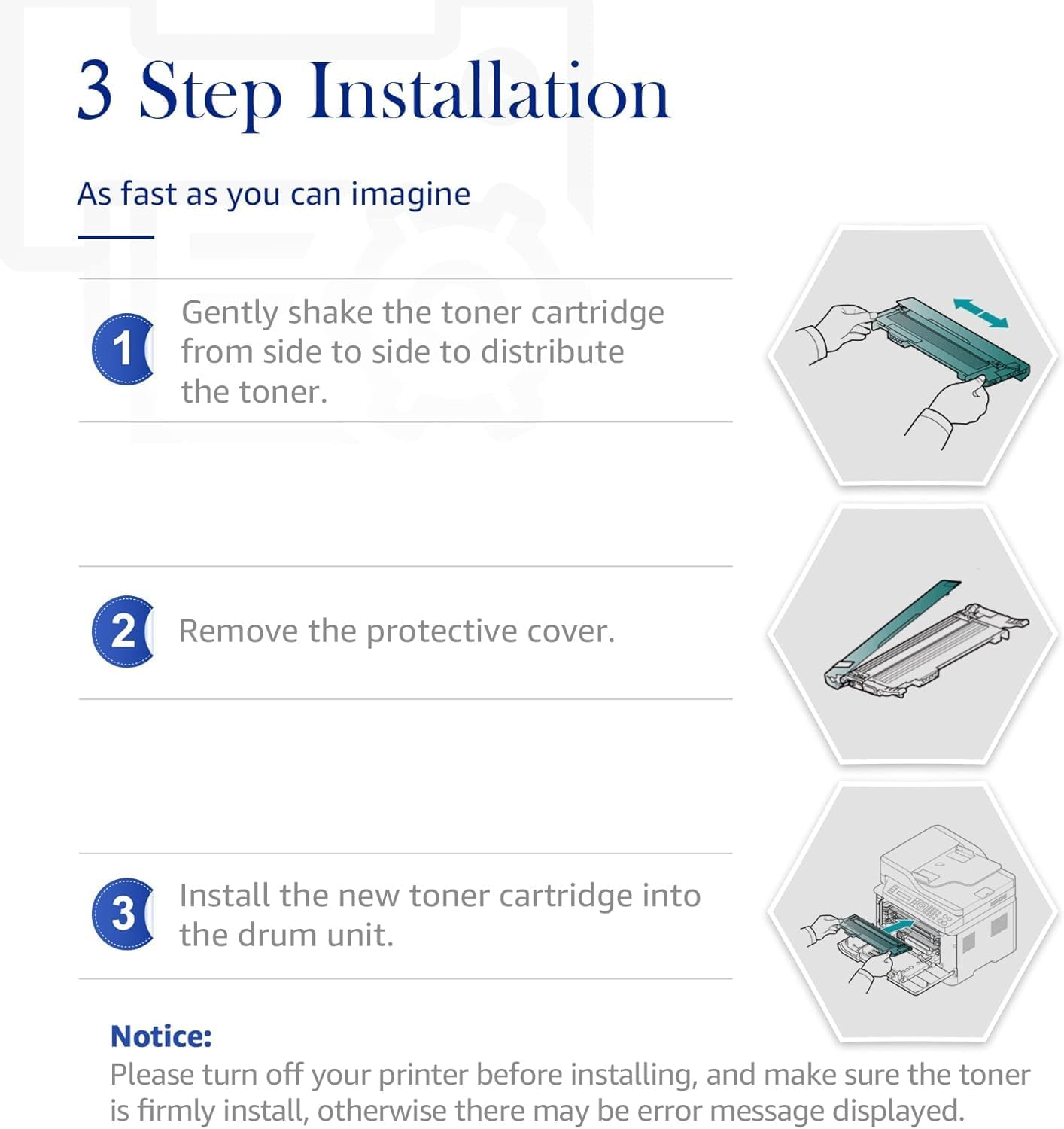 3 Step Installation

As fast as you can imagine

1 Gently shake the toner cartridge from side to side to distribute the toner.

2 Remove the protective cover.

3 Install the new toner cartridge into the drum unit.

Notice:
Please turn off your printer before installing, and make sure the toner is firmly install, otherwise there may be error message displayed.