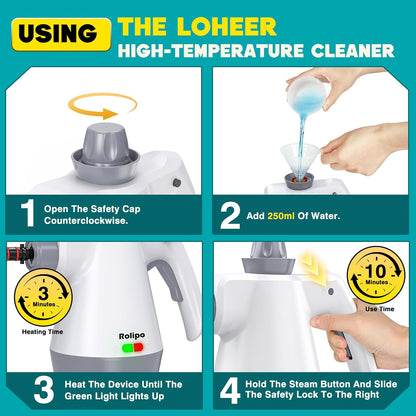 USING THE LOHEER HIGH-TEMPERATURE CLEANER

1 Open The Safety Cap Counterclockwise.

2 Add 250ml Of Water.

3 Minutes

Heating Time

Rolipo

3 Heat The Device Until The Green Light Lights Up

10 Minutes

Use Time

4 Hold The Steam Button And Slide The Safety Lock To The Right