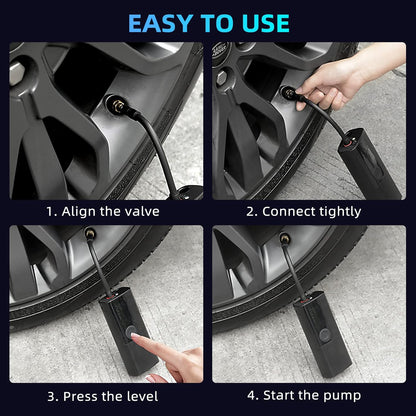 EASY TO USE

1. Align the valve

2. Connect tightly

3. Press the level

4. Start the pump