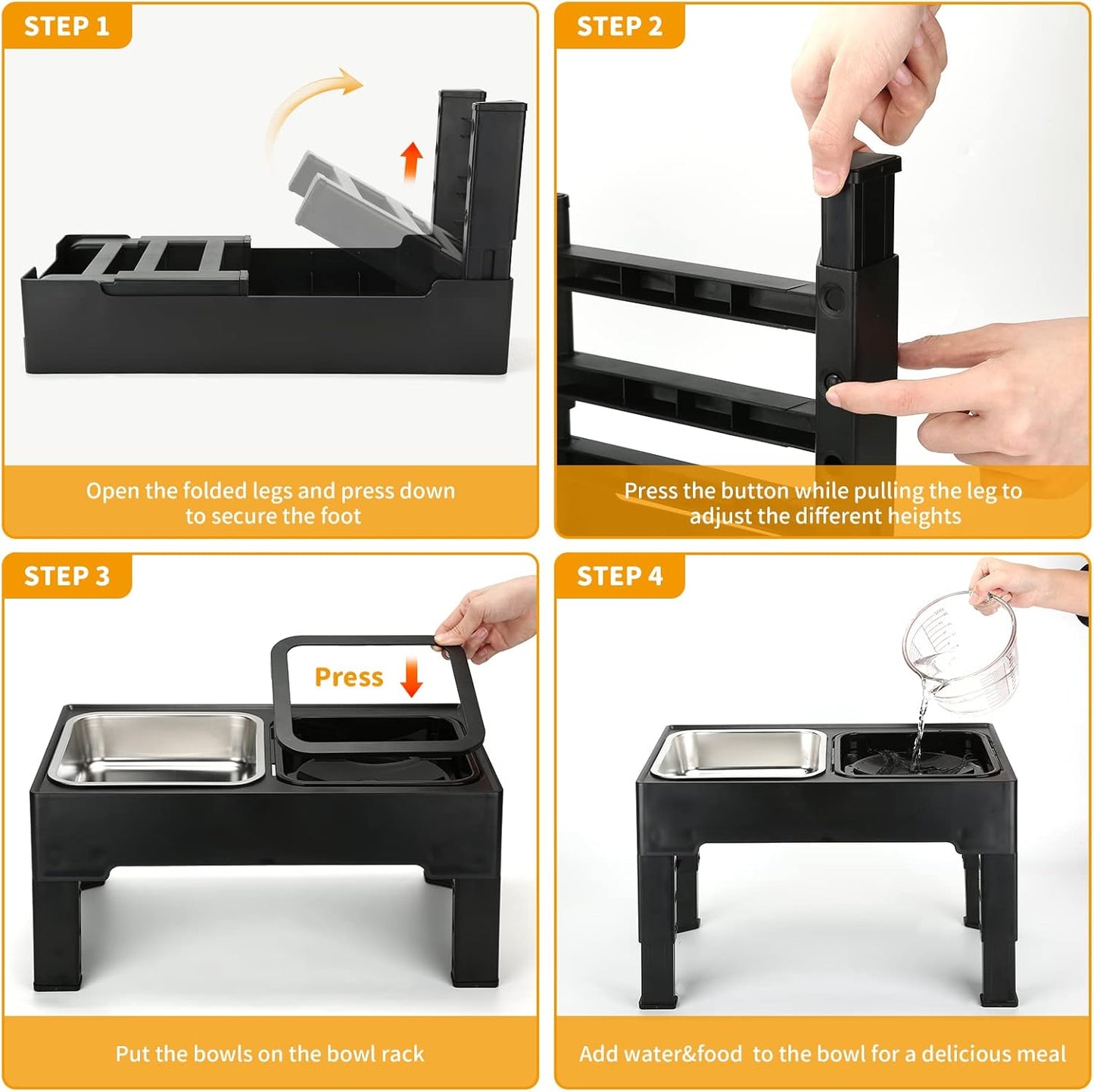 STEP 1

Open the folded legs and press down to secure the foot

STEP 2

Press the button while pulling the leg to adjust the different heights

STEP 3

Press

Put the bowls on the bowl rack

STEP 4

Add water&food to the bowl for a delicious meal