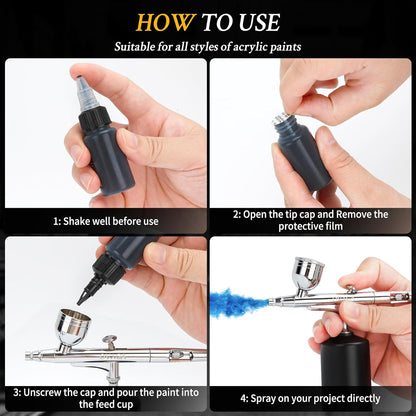 HOW TO USE

Suitable for all styles of acrylic paints

1: Shake well before use

2: Open the tip cap and Remove the protective film

3: Unscrew the cap and pour the paint into the feed cup

4: Spray on your project directly