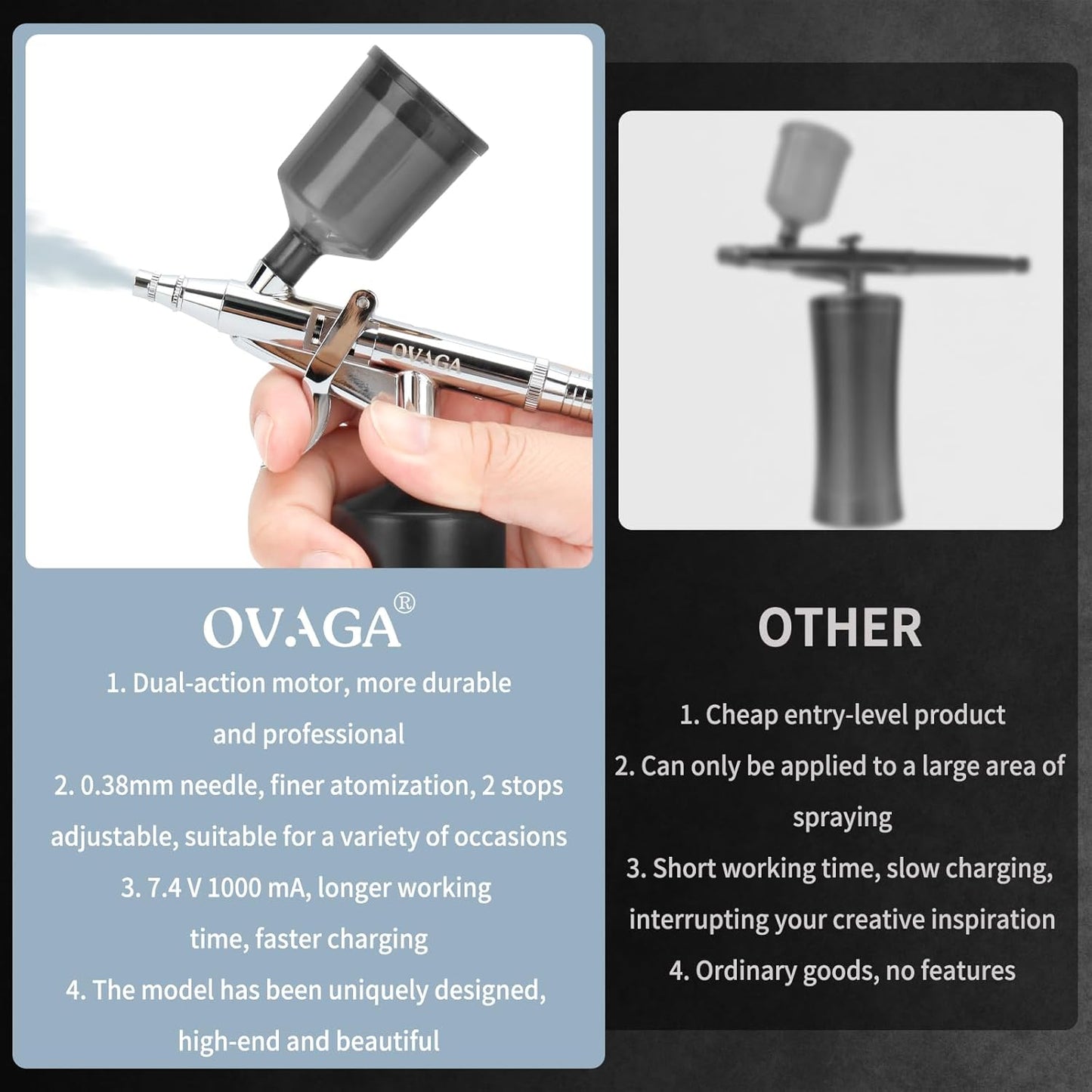 OVAGA

OVAGA®

1. Dual-action motor, more durable and professional
2. 0.38mm needle, finer atomization, 2 stops adjustable, suitable for a variety of occasions
3. 7.4 V 1000 mA, longer working time, faster charging
4. The model has been uniquely designed, high-end and beautiful

OTHER

1. Cheap entry-level product
2. Can only be applied to a large area of spraying
3. Short working time, slow charging, interrupting your creative inspiration
4. Ordinary goods, no features