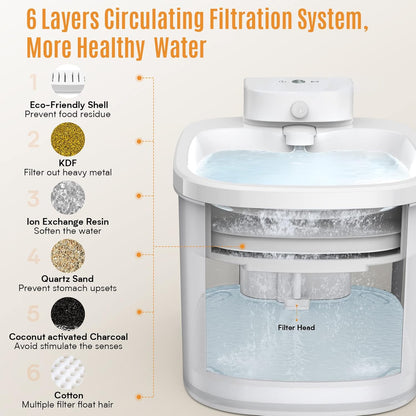 6 Layers Circulating Filtration System, More Healthy Water

1
Eco-Friendly Shell
Prevent food residue

2
KDF
Filter out heavy metal

3
Ion Exchange Resin
Soften the water

4
Quartz Sand
Prevent stomach upsets

5
Coconut activated Charcoal
Avoid stimulate the senses

6
Cotton
Multiple filter float hair

Filter Head