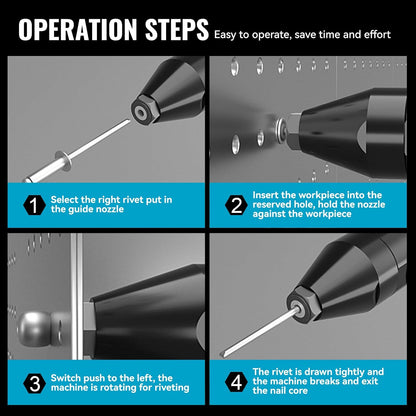 OPERATION STEPS Easy to operate, save time and effort

1 Select the right rivet put in the guide nozzle

2 Insert the workpiece into the reserved hole, hold the nozzle against the workpiece

3 Switch push to the left, the machine is rotating for riveting

4 The rivet is drawn tightly and the machine breaks and exit the nail core