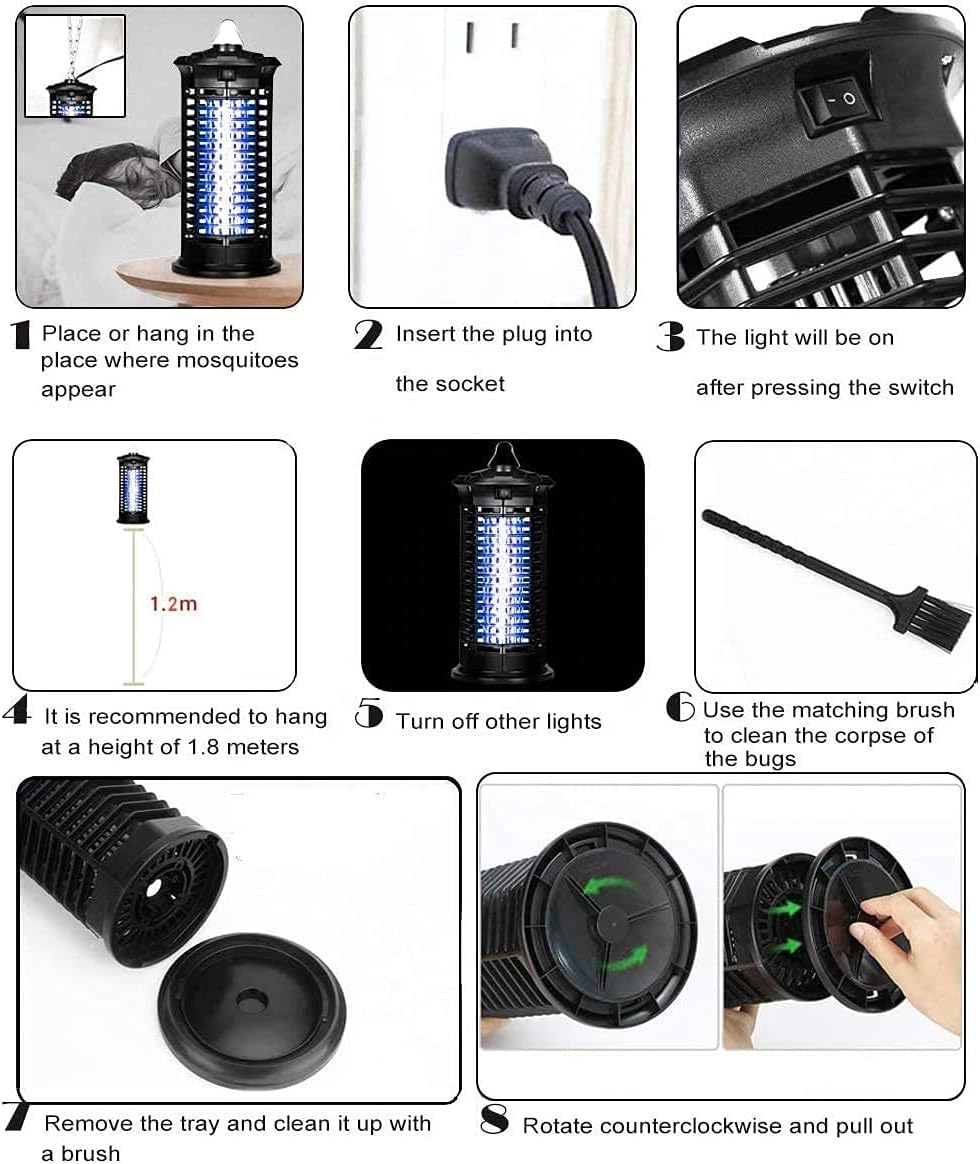 1 Place or hang in the place where mosquitoes appear

2 Insert the plug into the socket

3 The light will be on after pressing the switch

1.2m

4 It is recommended to hang at a height of 1.8 meters

5 Turn off other lights

6 Use the matching brush to clean the corpse of the bugs

7 Remove the tray and clean it up with a brush

8 Rotate counterclockwise and pull out