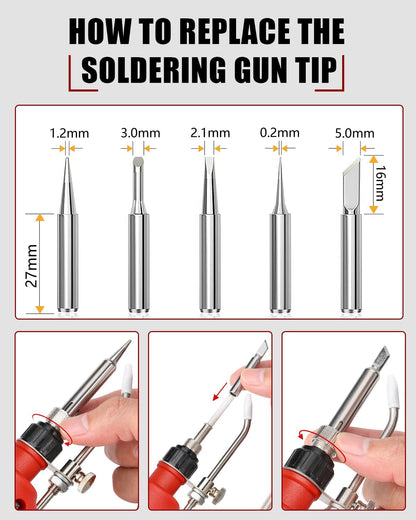 HOW TO REPLACE THE
SOLDERING GUN TIP

1.2mm
3.0mm
2.1mm
0.2mm
5.0mm
16mm
27mm