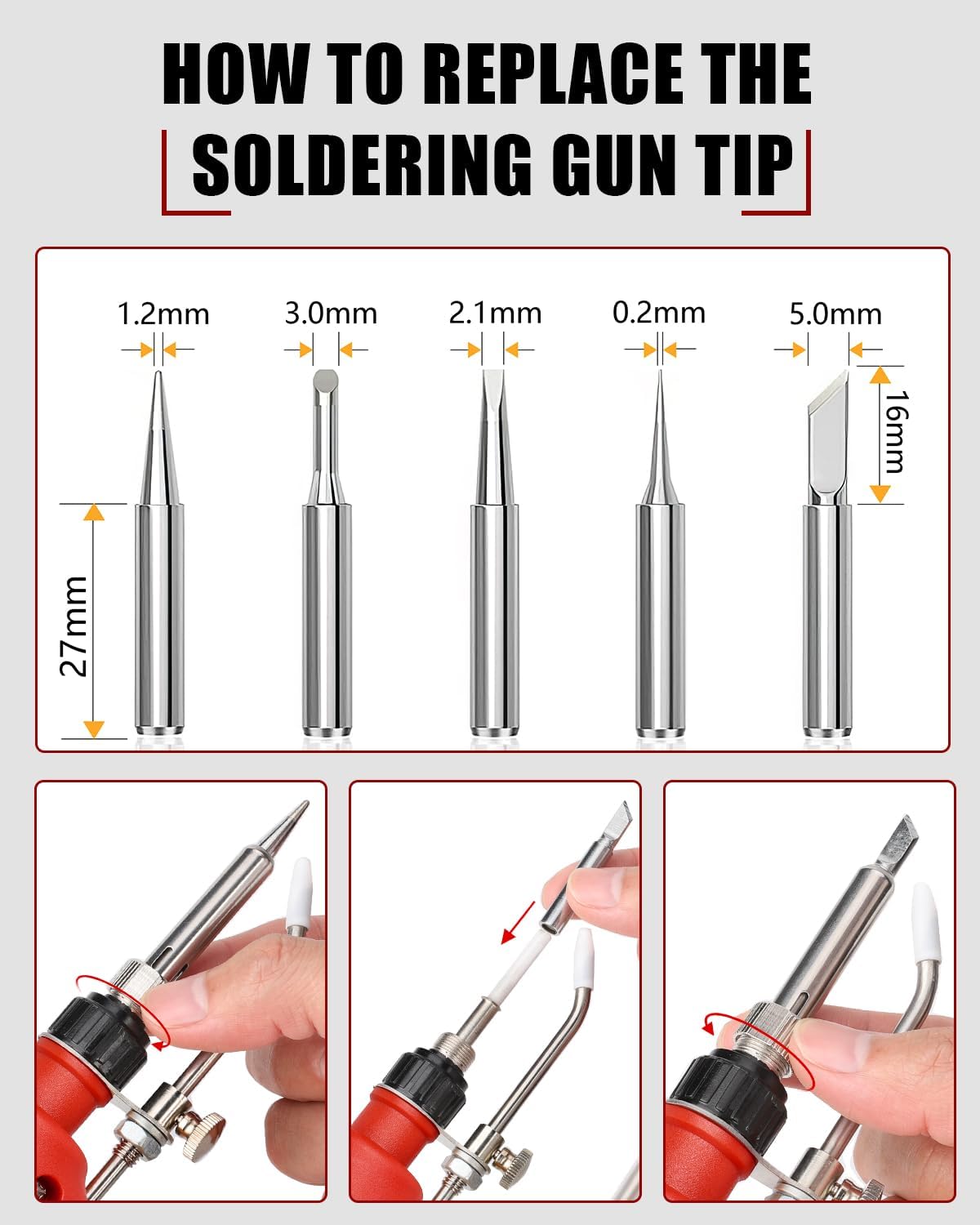 HOW TO REPLACE THE SOLDERING GUN TIP

1.2mm

3.0mm

2.1mm

0.2mm

5.0mm

16mm

27mm