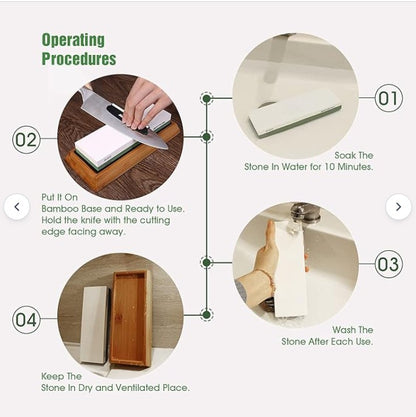 Operating Procedures

01

Soak The Stone In Water for 10 Minutes.

02

Put It On Bamboo Base and Ready to Use. Hold the knife with the cutting edge facing away.

03

Wash The Stone After Each Use.

04

Keep The Stone In Dry and Ventilated Place.