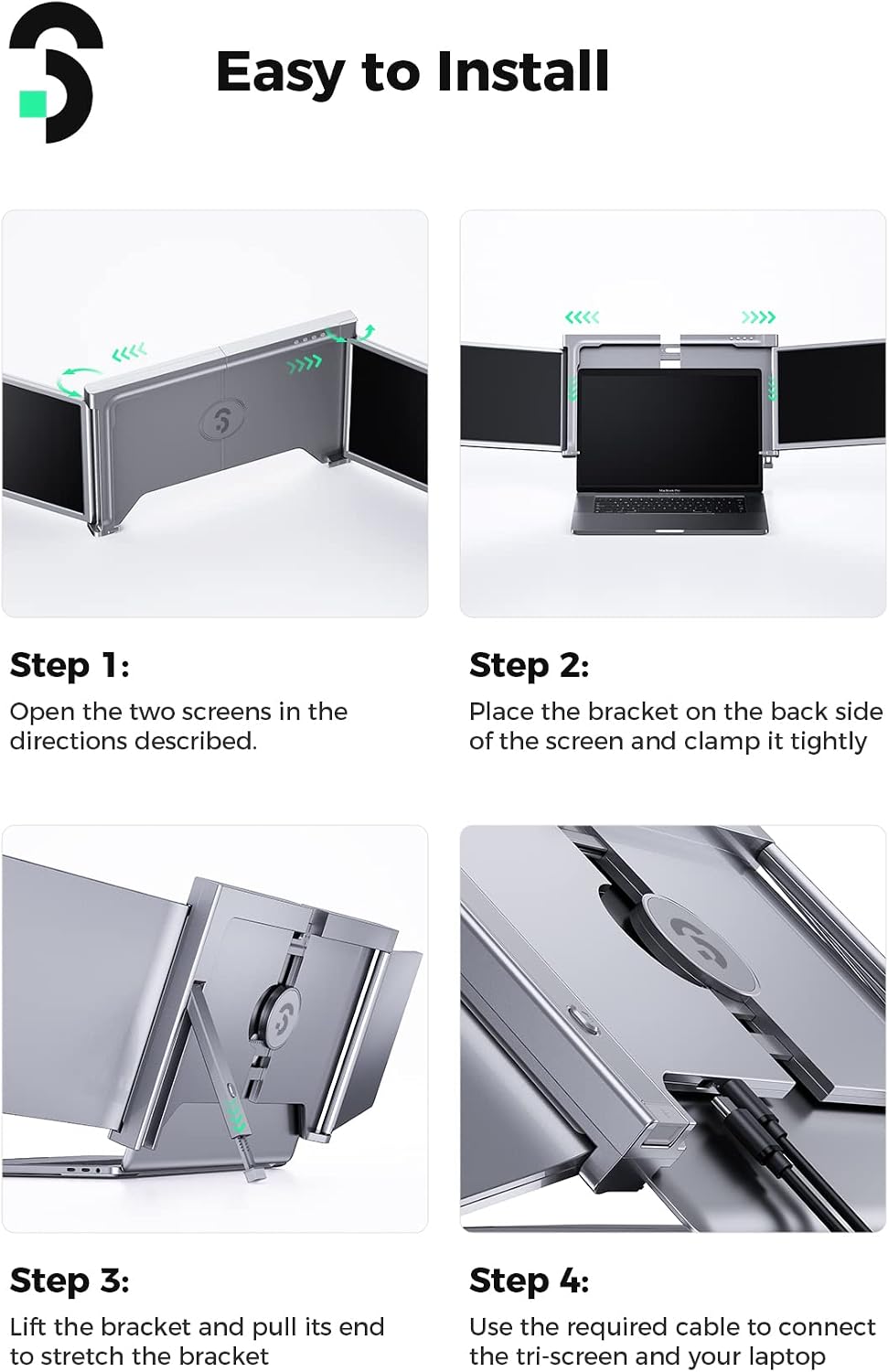 Easy to Install

Step 1:

Open the two screens in the directions described.

Step 2:

Place the bracket on the back side of the screen and clamp it tightly

Step 3:

Lift the bracket and pull its end to stretch the bracket

Step 4:

Use the required cable to connect the tri-screen and your laptop