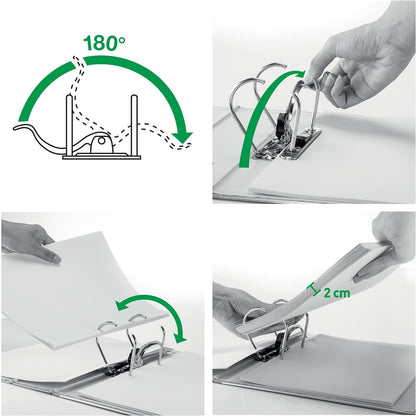 180°

2 cm