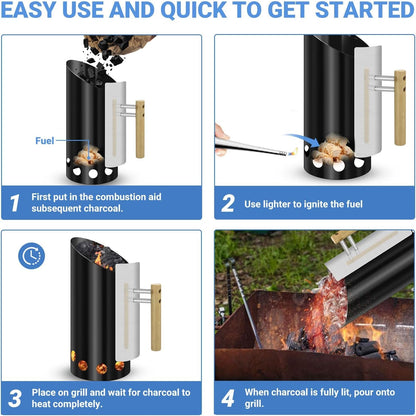 EASY USE AND QUICK TO GET STARTED

Fuel

1 First put in the combustion aid subsequent charcoal.

2 Use lighter to ignite the fuel

3 Place on grill and wait for charcoal to heat completely.

4 When charcoal is fully lit, pour onto grill.