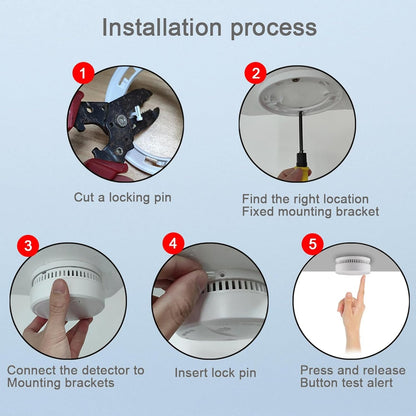 Installation process

1

Cut a locking pin

2

Find the right location
Fixed mounting bracket

3

Connect the detector to
Mounting brackets

4

Insert lock pin

5

Press and release
Button test alert