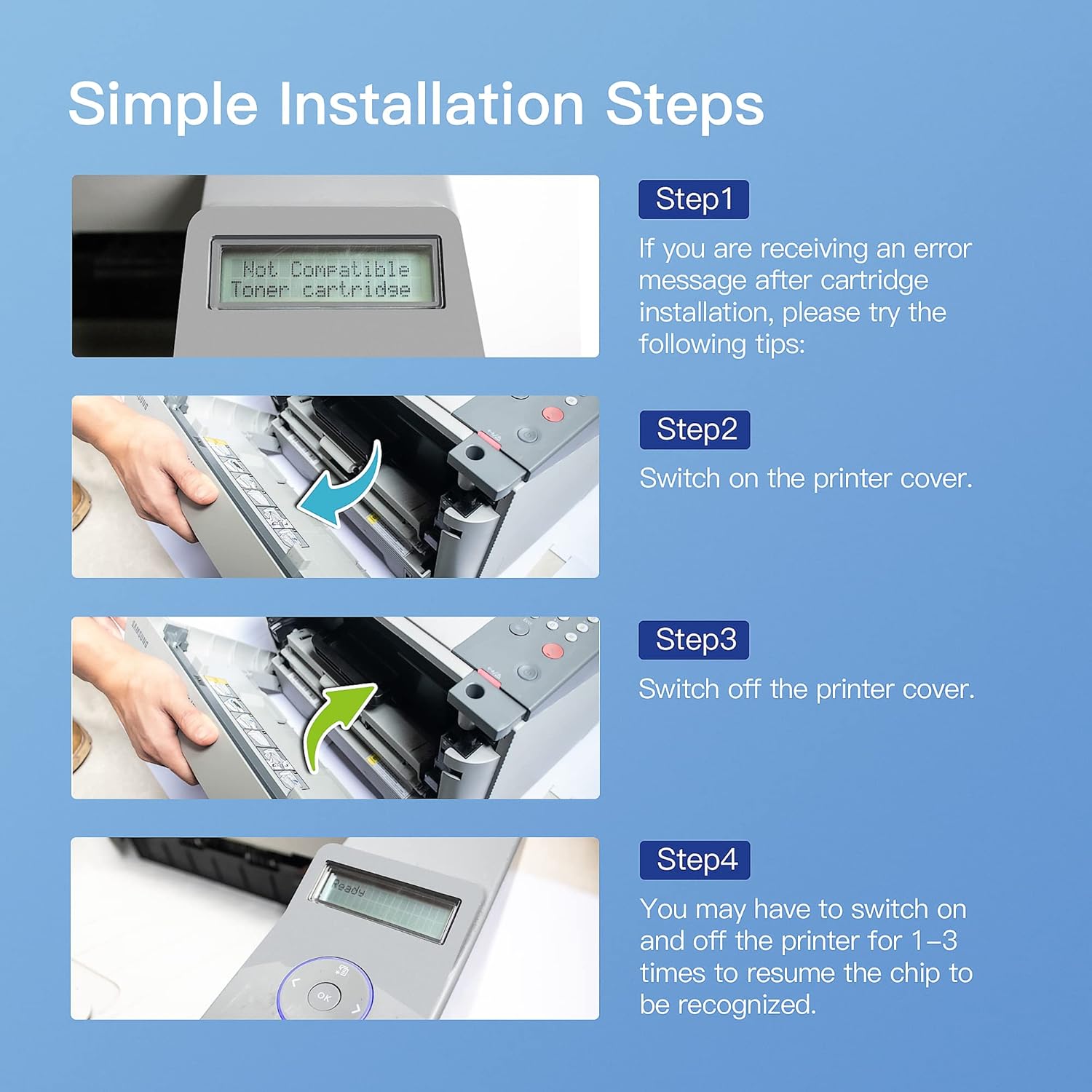 Simple Installation Steps

Not Compatible
Toner cartridge

Step1

If you are receiving an error message after cartridge installation, please try the following tips:

SAMSUNG

Step2

Switch on the printer cover.

SAMSUNG

Step3

Switch off the printer cover.

Ready

OK

Step4

You may have to switch on and off the printer for 1–3 times to resume the chip to be recognized.