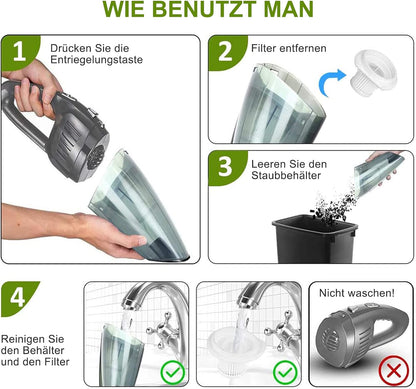 WIE BENUTZT MAN

1 Drücken Sie die Entriegelungstaste

2 Filter entfernen

3 Leeren Sie den Staubbehälter

4

Reinigen Sie den Behälter und den Filter

Nicht waschen!