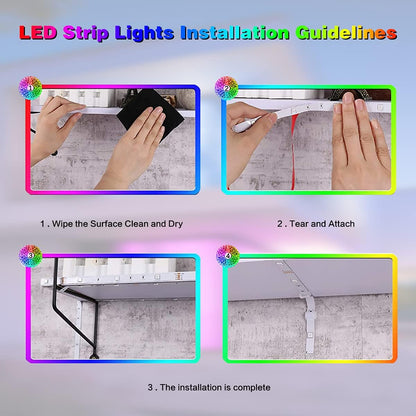 LED Strip Lights Installation Guidelines

1

2

1 . Wipe the Surface Clean and Dry

2 . Tear and Attach

3

4

3 . The installation is complete