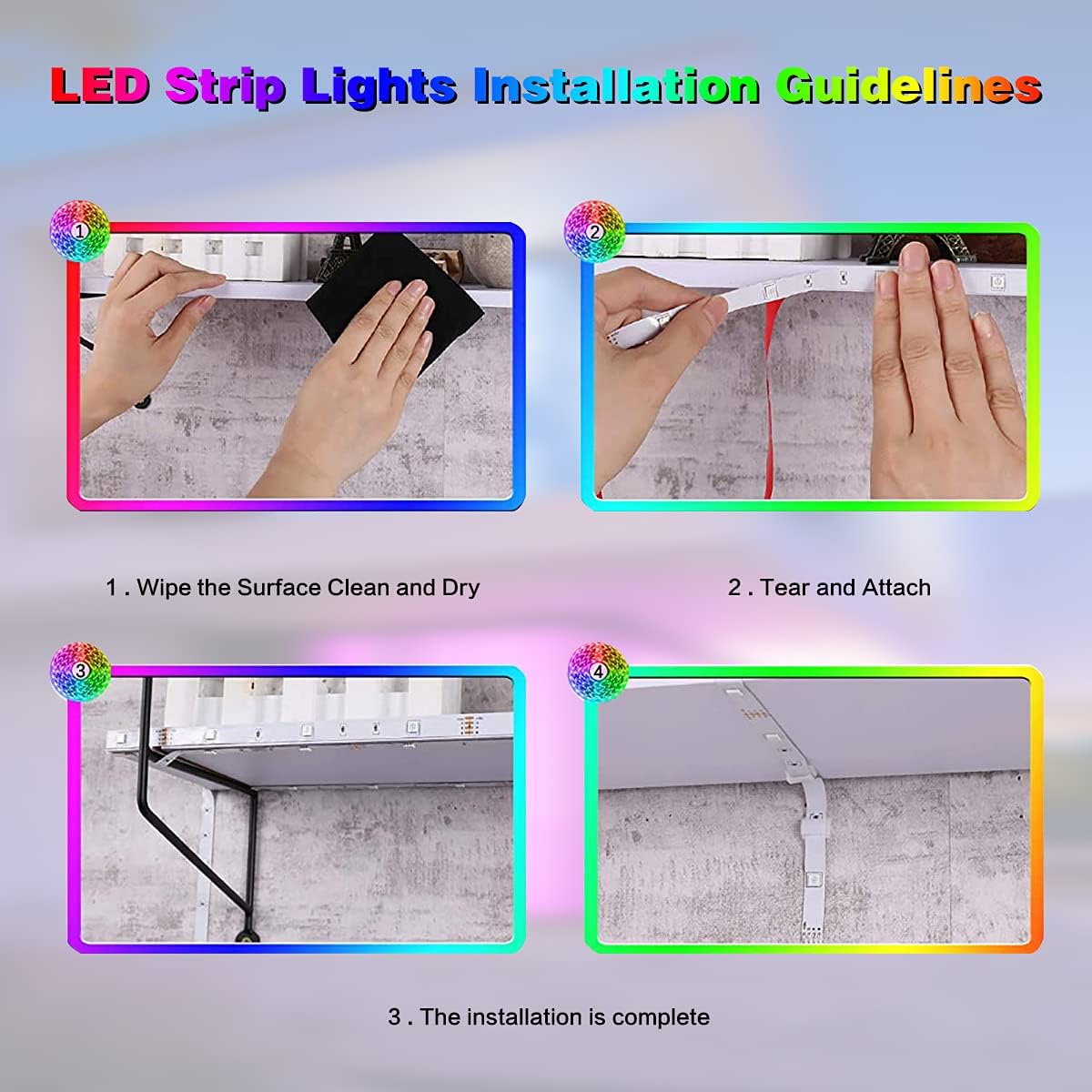 LED Strip Lights Installation Guidelines

①

②

1 . Wipe the Surface Clean and Dry

2 . Tear and Attach

③

④

3 . The installation is complete