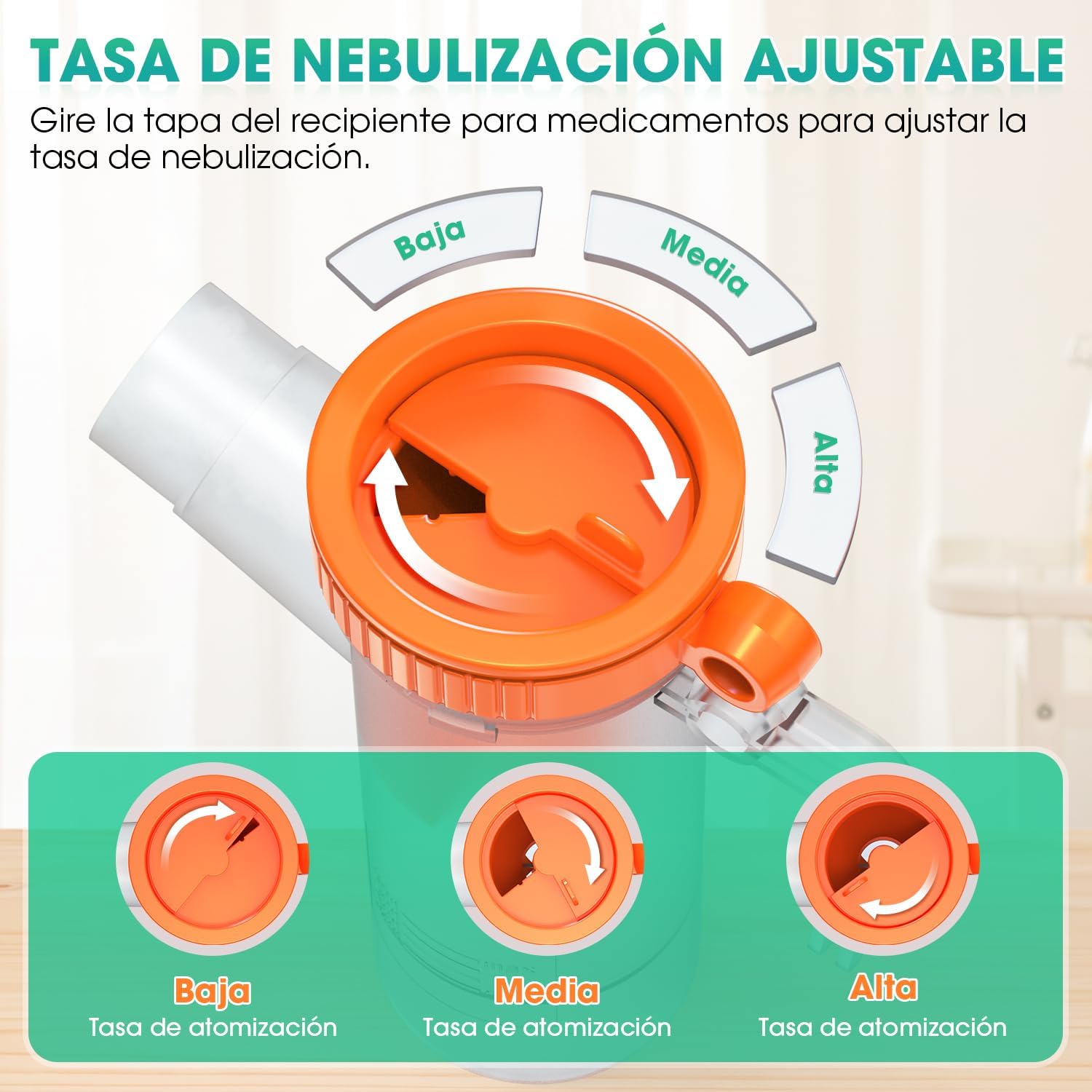 TASA DE NEBULIZACIÓN AJUSTABLE

Gire la tapa del recipiente para medicamentos para ajustar la tasa de nebulización.

Baja

Media

Alta

Baja
Tasa de atomización

Media
Tasa de atomización

Alta
Tasa de atomización