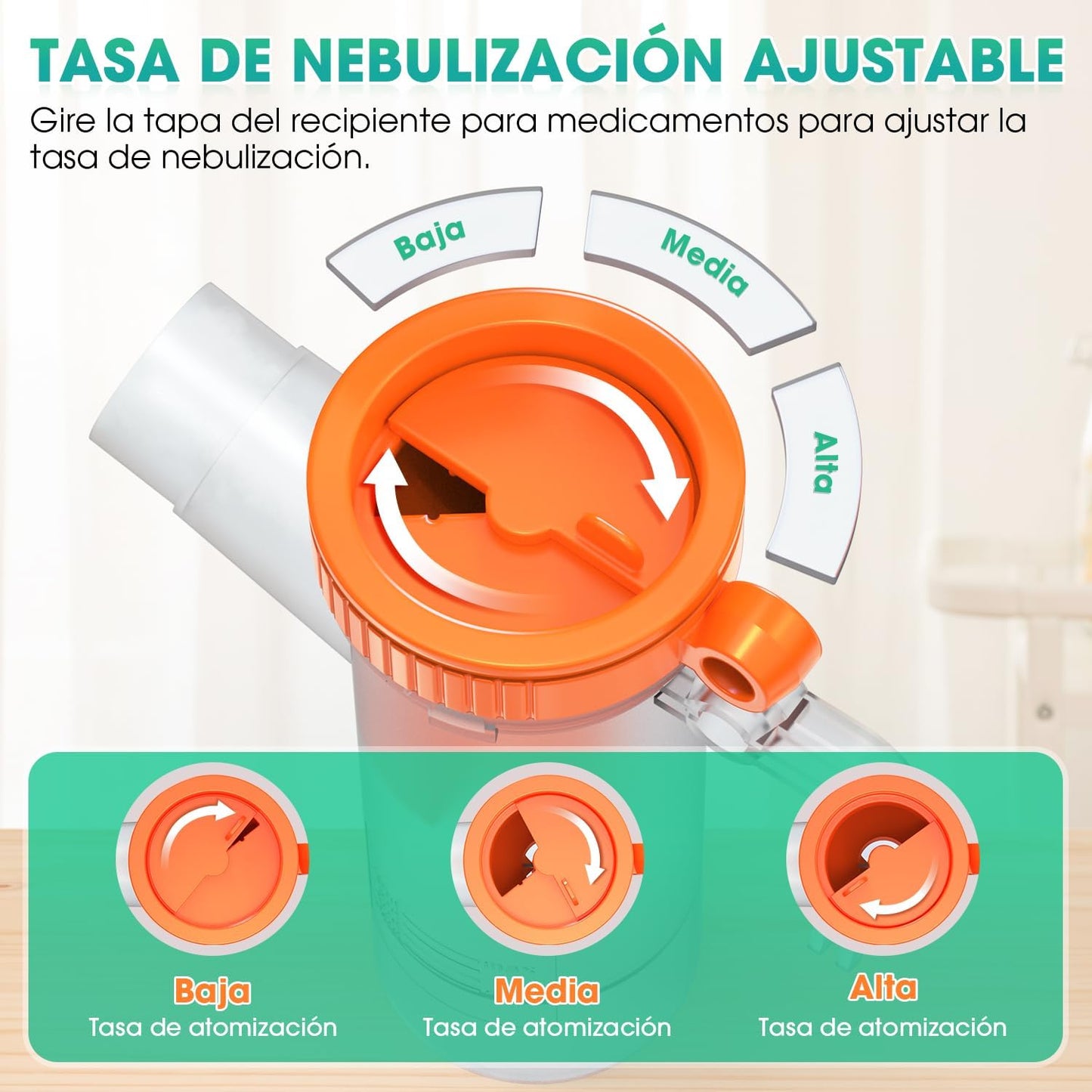 TASA DE NEBULIZACIÓN AJUSTABLE

Gire la tapa del recipiente para medicamentos para ajustar la tasa de nebulización.

Baja

Media

Alta

Baja
Tasa de atomización

Media
Tasa de atomización

Alta
Tasa de atomización