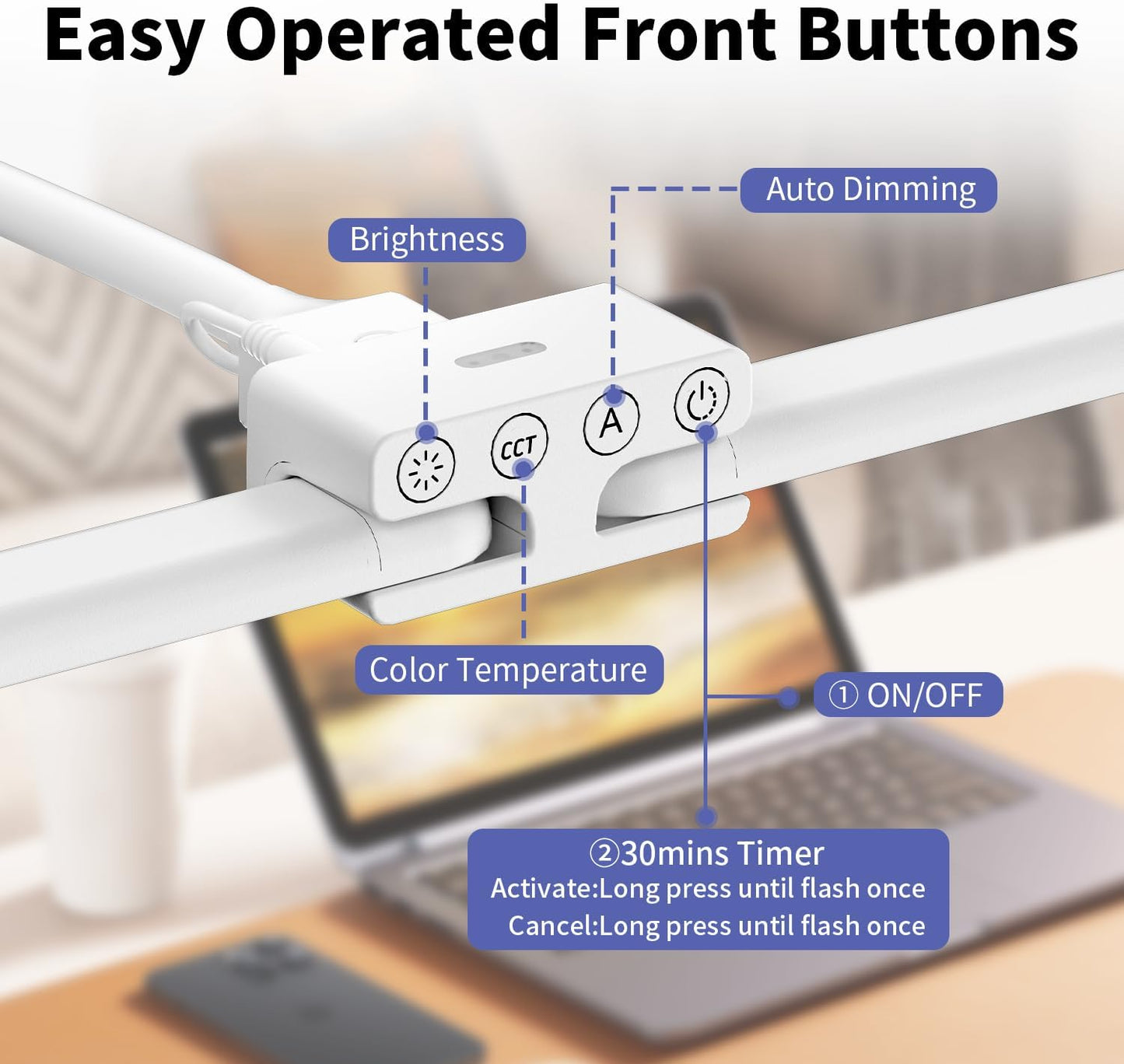 Easy Operated Front Buttons

Auto Dimming

Brightness

CCT

A

Color Temperature

① ON/OFF

②30mins Timer
Activate:Long press until flash once
Cancel:Long press until flash once