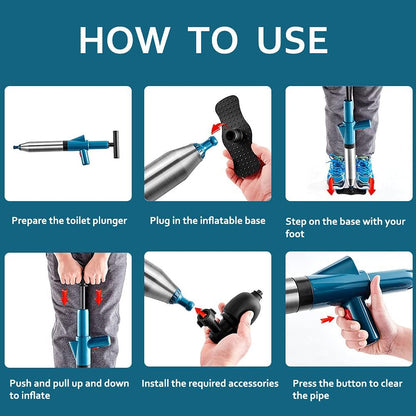 HOW TO USE

Prepare the toilet plunger

Plug in the inflatable base

Step on the base with your foot

Push and pull up and down to inflate

Install the required accessories

Press the button to clear the pipe