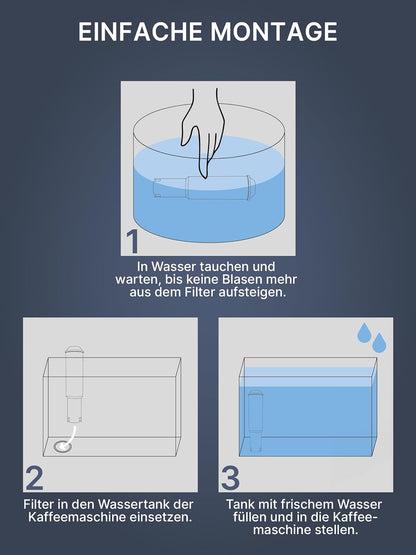 EINFACHE MONTAGE

1

In Wasser tauchen und warten, bis keine Blasen mehr aus dem Filter aufsteigen.

2

Filter in den Wassertank der Kaffeemaschine einsetzen.

3

Tank mit frischem Wasser füllen und in die Kaffeemaschine stellen.