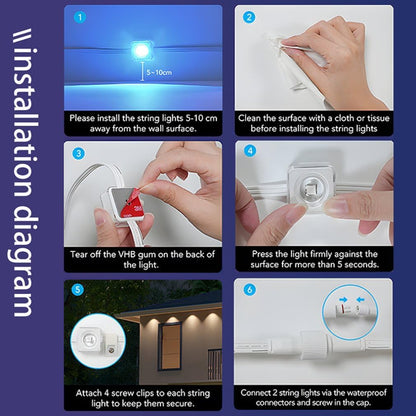 \\ installation diagram

1

5~10cm

Please install the string lights 5-10 cm away from the wall surface.

2

Clean the surface with a cloth or tissue before installing the string lights

3

Tear off the VHB gum on the back of the light.

4

Press the light firmly against the surface for more than 5 seconds.

5

Attach 4 screw clips to each string light to keep them secure.

6

Connect 2 string lights via the waterproof connectors and screw in the cap.