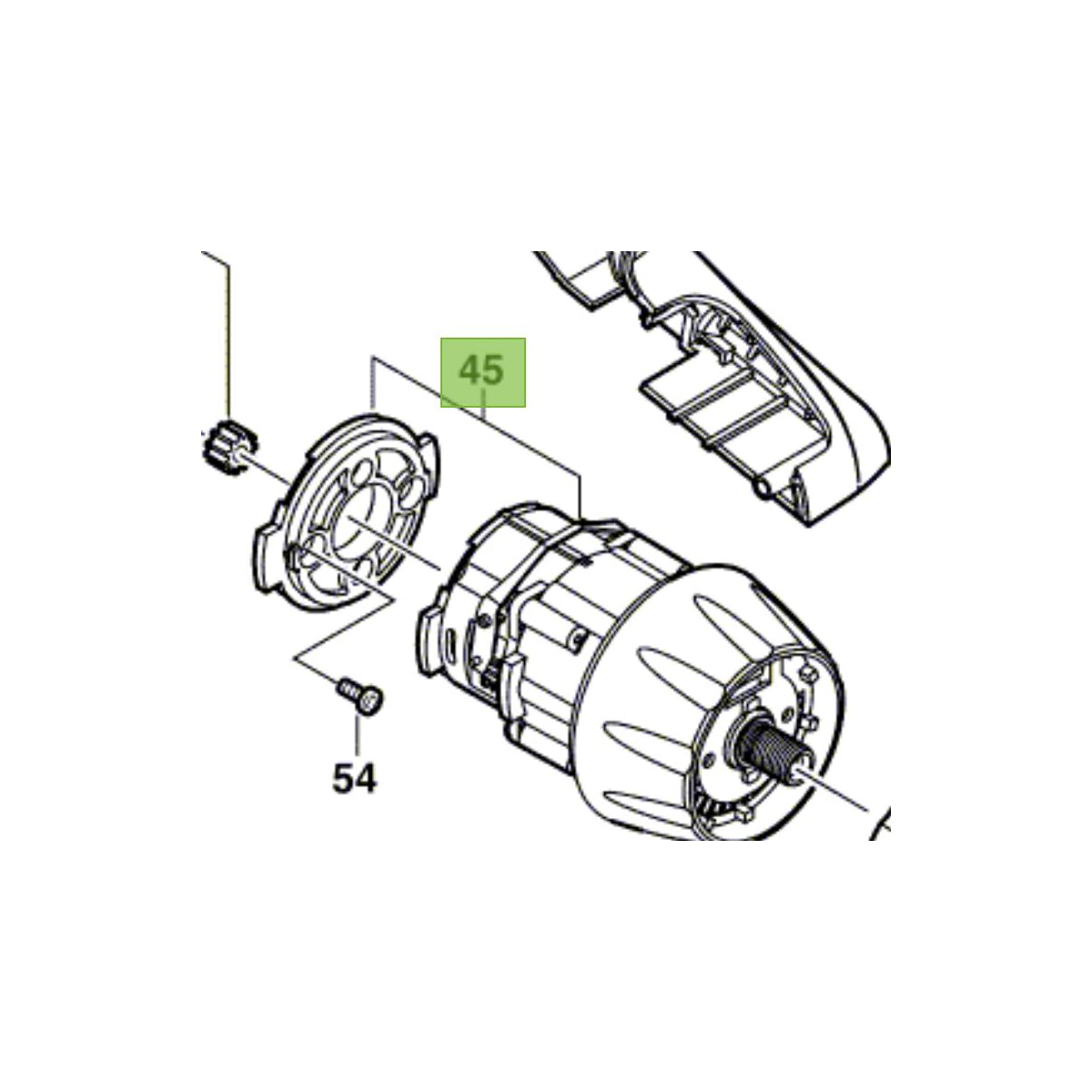 45

54