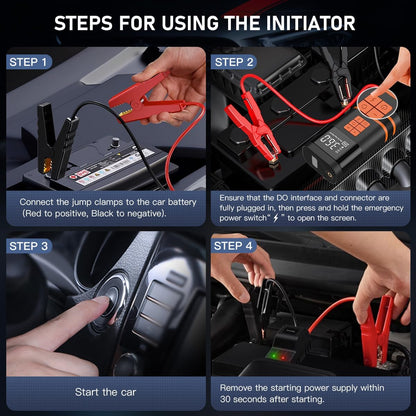 STEPS FOR USING THE INITIATOR

STEP 1

Connect the jump clamps to the car battery (Red to positive, Black to negative).

STEP 2

360

Ensure that the DO interface and connector are fully plugged in, then press and hold the emergency power switch" ⚡ " to open the screen.

STEP 3

Start the car

STEP 4

Remove the starting power supply within 30 seconds after starting.