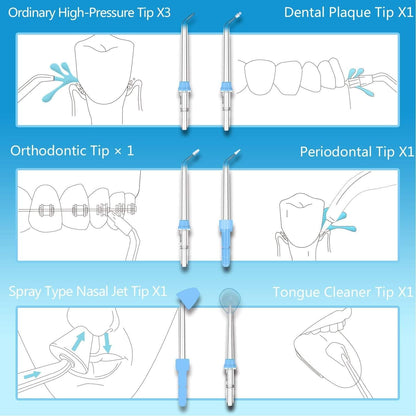 Ordinary High-Pressure Tip X3

Dental Plaque Tip X1

Orthodontic Tip × 1

Periodontal Tip X1

Spray Type Nasal Jet Tip X1

Tongue Cleaner Tip X1