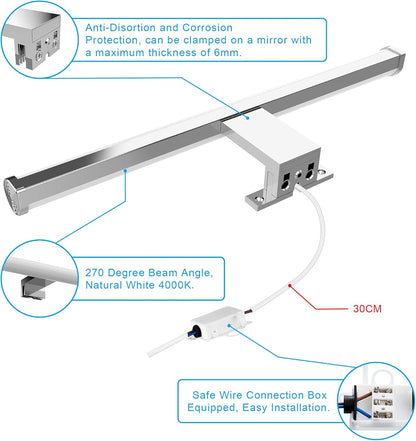 Anti-Disortion and Corrosion Protection, can be clamped on a mirror with a maximum thickness of 6mm.

270 Degree Beam Angle, Natural White 4000K.

30CM

Safe Wire Connection Box Equipped, Easy Installation.