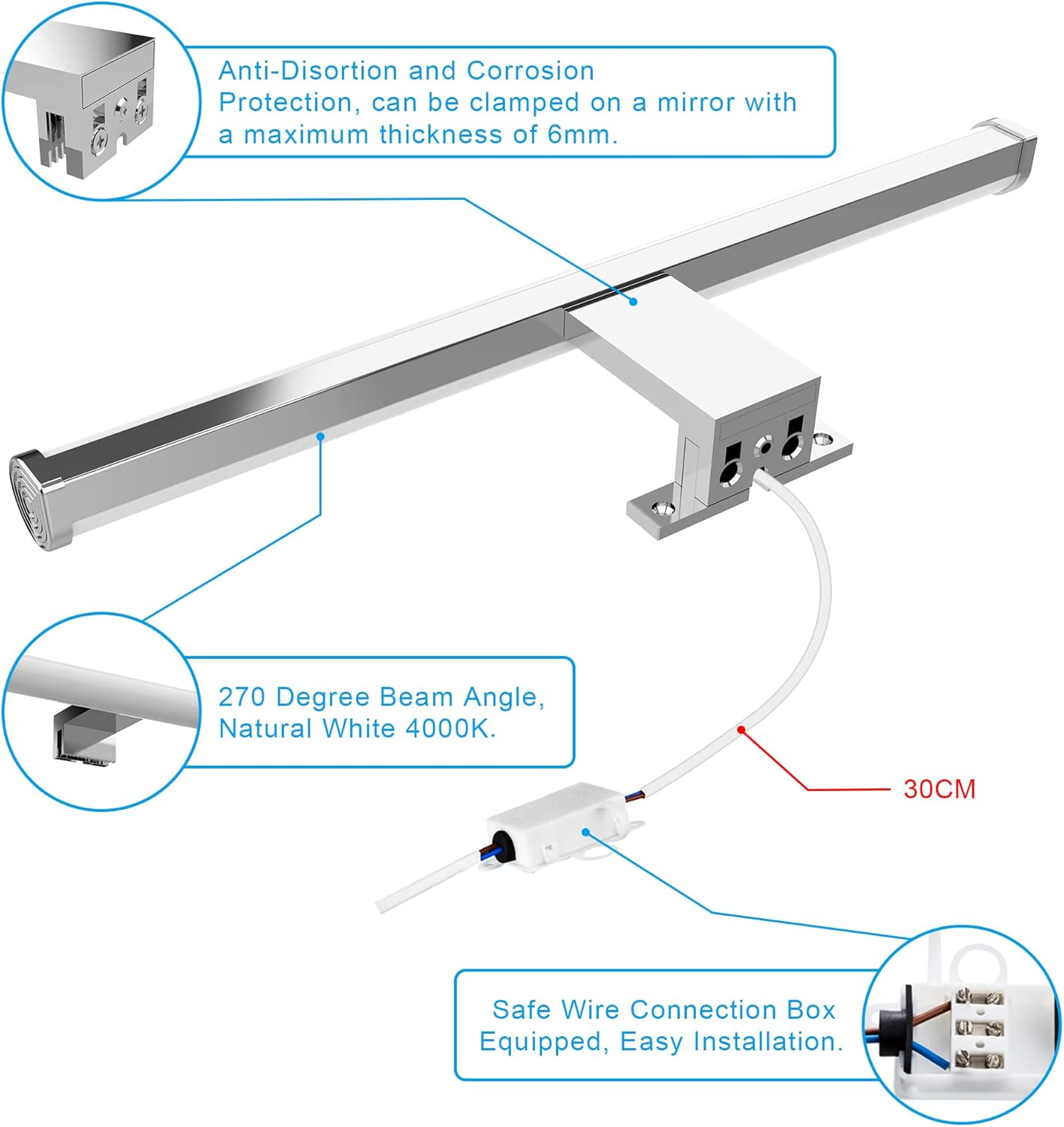 Anti-Disortion and Corrosion Protection, can be clamped on a mirror with a maximum thickness of 6mm.

270 Degree Beam Angle, Natural White 4000K.

30CM

Safe Wire Connection Box Equipped, Easy Installation.