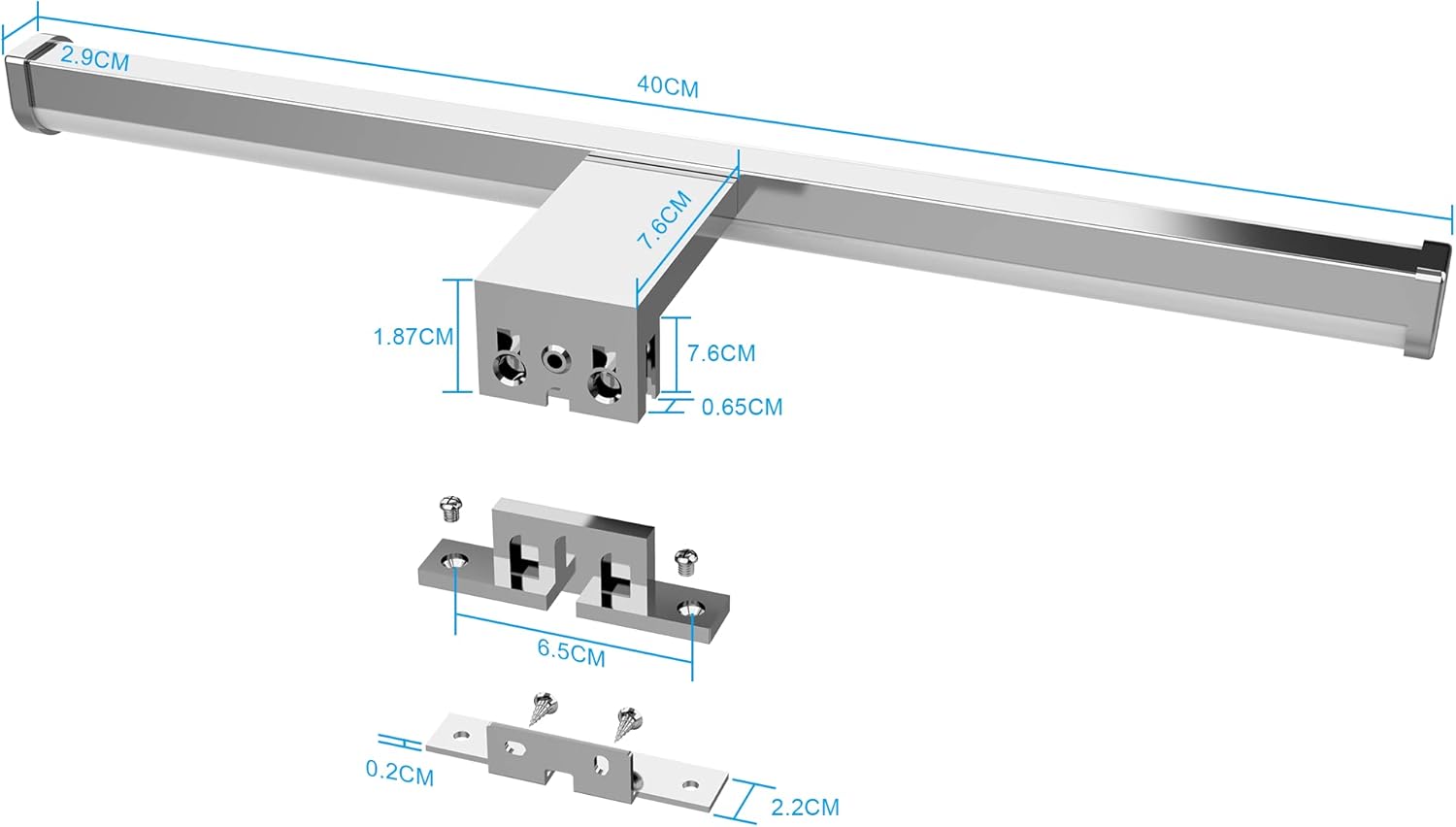 2.9CM

40CM

7.6CM

1.87CM

7.6CM

0.65CM

6.5CM

0.2CM

2.2CM