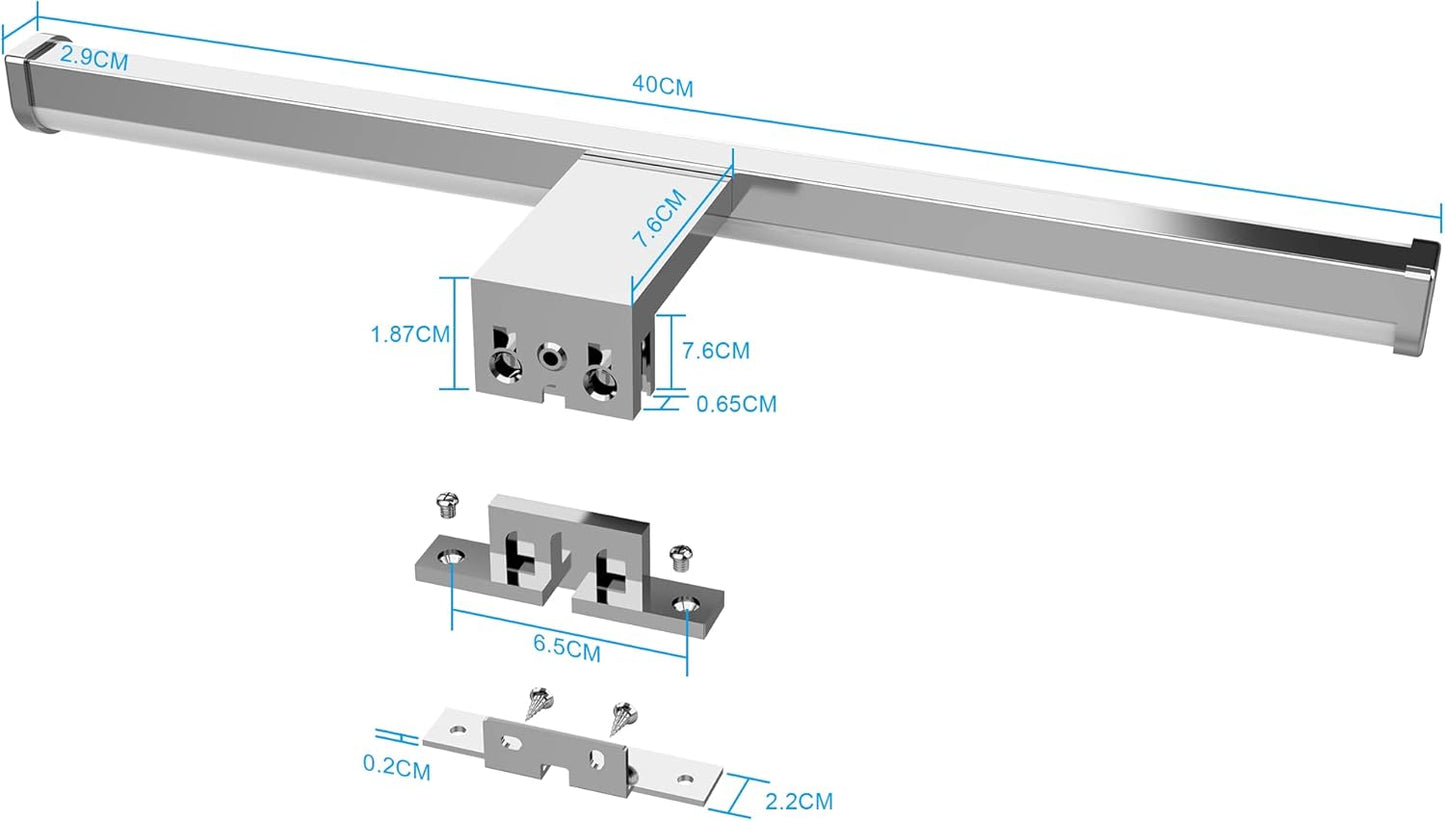 2.9CM
40CM
7.6CM
1.87CM
7.6CM
0.65CM
6.5CM
0.2CM
2.2CM