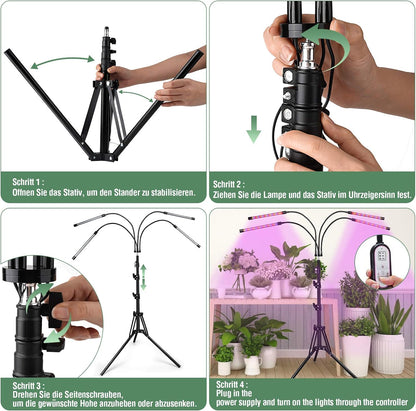 Schritt 1 :
Offnen Sie das Stativ, um den Stander zu stabilisieren.

Schritt 2 :
Ziehen Sie die Lampe und das Stativ im Uhrzeigersinn fest.

Schritt 3 :
Drehen Sie die Seitenschrauben, um die gewünschte Hohe anzuheben oder abzusenken.

Schritt 4 :
Plug in the power supply and turn on the lights through the controller