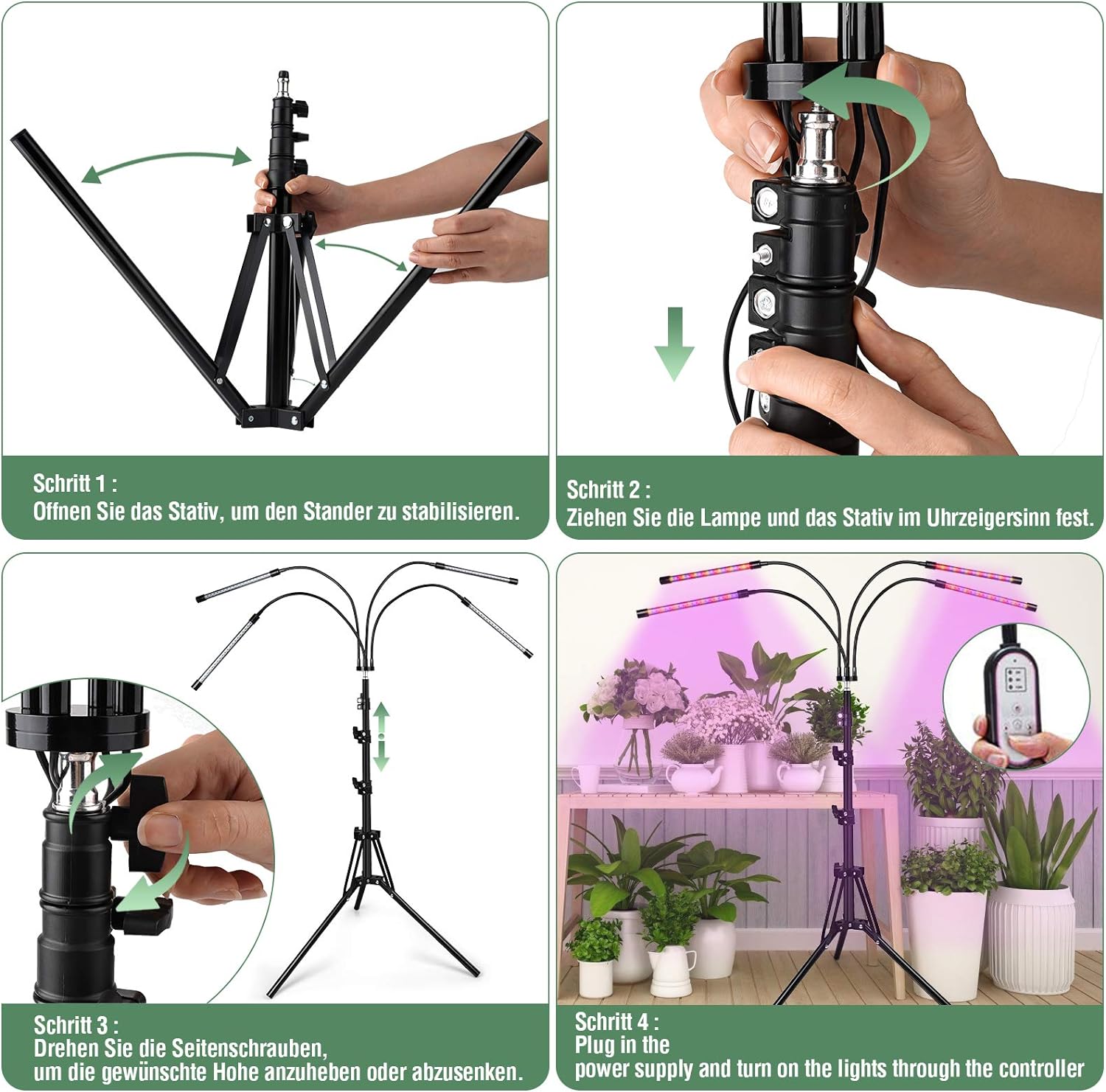 Schritt 1 :
Offnen Sie das Stativ, um den Stander zu stabilisieren.

Schritt 2 :
Ziehen Sie die Lampe und das Stativ im Uhrzeigersinn fest.

Schritt 3 :
Drehen Sie die Seitenschrauben, um die gewünschte Hohe anzuheben oder abzusenken.

Schritt 4 :
Plug in the power supply and turn on the lights through the controller