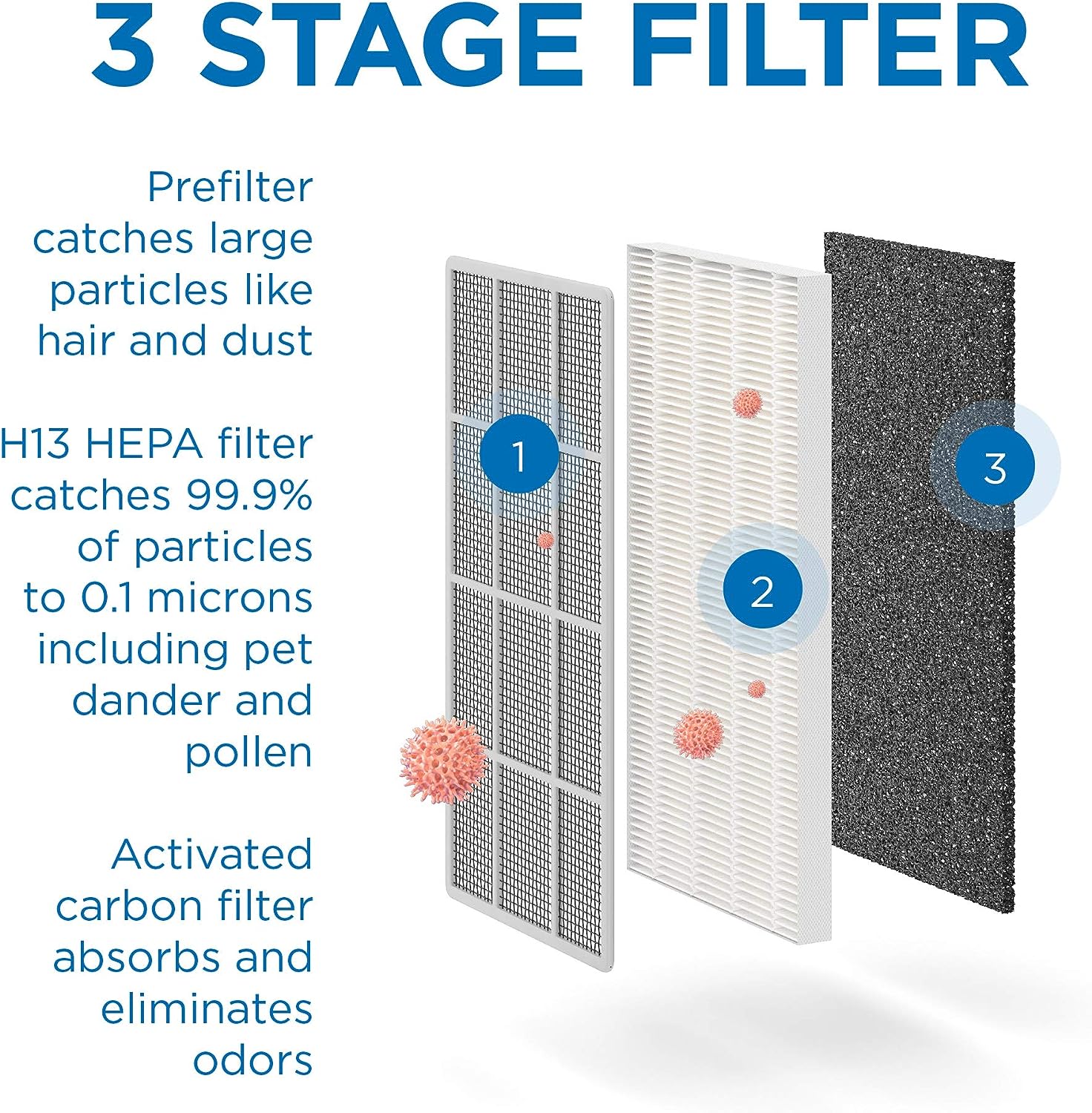 3 STAGE FILTER

Prefilter catches large particles like hair and dust

H13 HEPA filter catches 99.9% of particles to 0.1 microns including pet dander and pollen

Activated carbon filter absorbs and eliminates odors

1

2

3