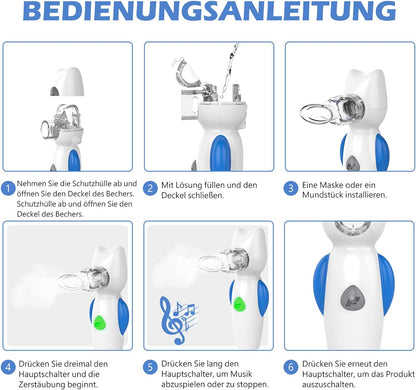 BEDIENUNGSANLEITUNG

1 Nehmen Sie die Schutzhülle ab und öffnen Sie den Deckel des Bechers. Schutzhülle ab und öffnen Sie den Deckel des Bechers.

2 Mit Lösung füllen und den Deckel schließen.

3 Eine Maske oder ein Mundstück installieren.

4 Drücken Sie dreimal den Hauptschalter und die Zerstäubung beginnt.

5 Drücken Sie lang den Hauptschalter, um Musik abzuspielen oder zu stoppen.

6 Drücken Sie erneut den Hauptschalter, um das Produkt auszuschalten.