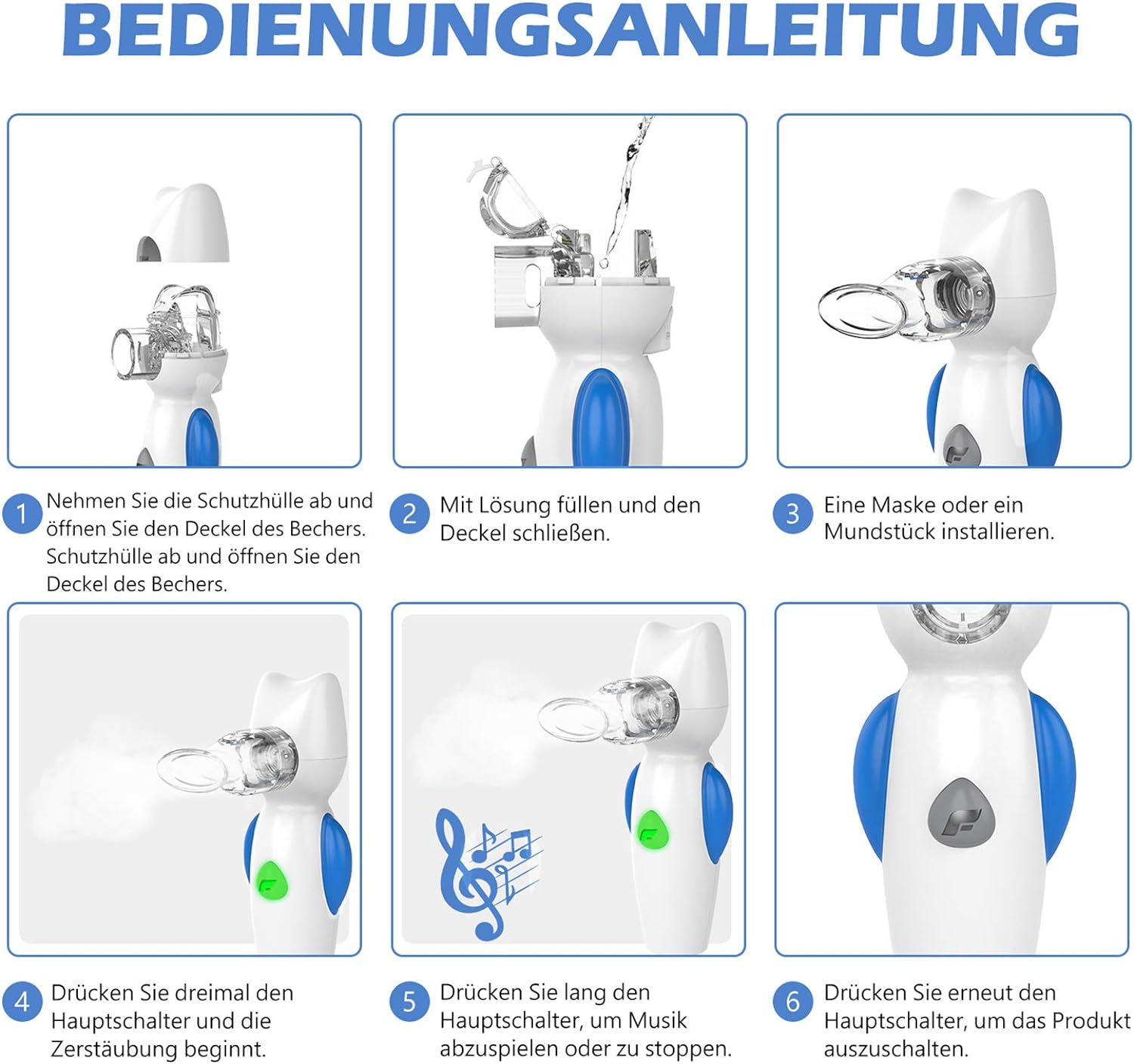 BEDIENUNGSANLEITUNG

1 Nehmen Sie die Schutzhülle ab und öffnen Sie den Deckel des Bechers. Schutzhülle ab und öffnen Sie den Deckel des Bechers.

2 Mit Lösung füllen und den Deckel schließen.

3 Eine Maske oder ein Mundstück installieren.

4 Drücken Sie dreimal den Hauptschalter und die Zerstäubung beginnt.

5 Drücken Sie lang den Hauptschalter, um Musik abzuspielen oder zu stoppen.

6 Drücken Sie erneut den Hauptschalter, um das Produkt auszuschalten.