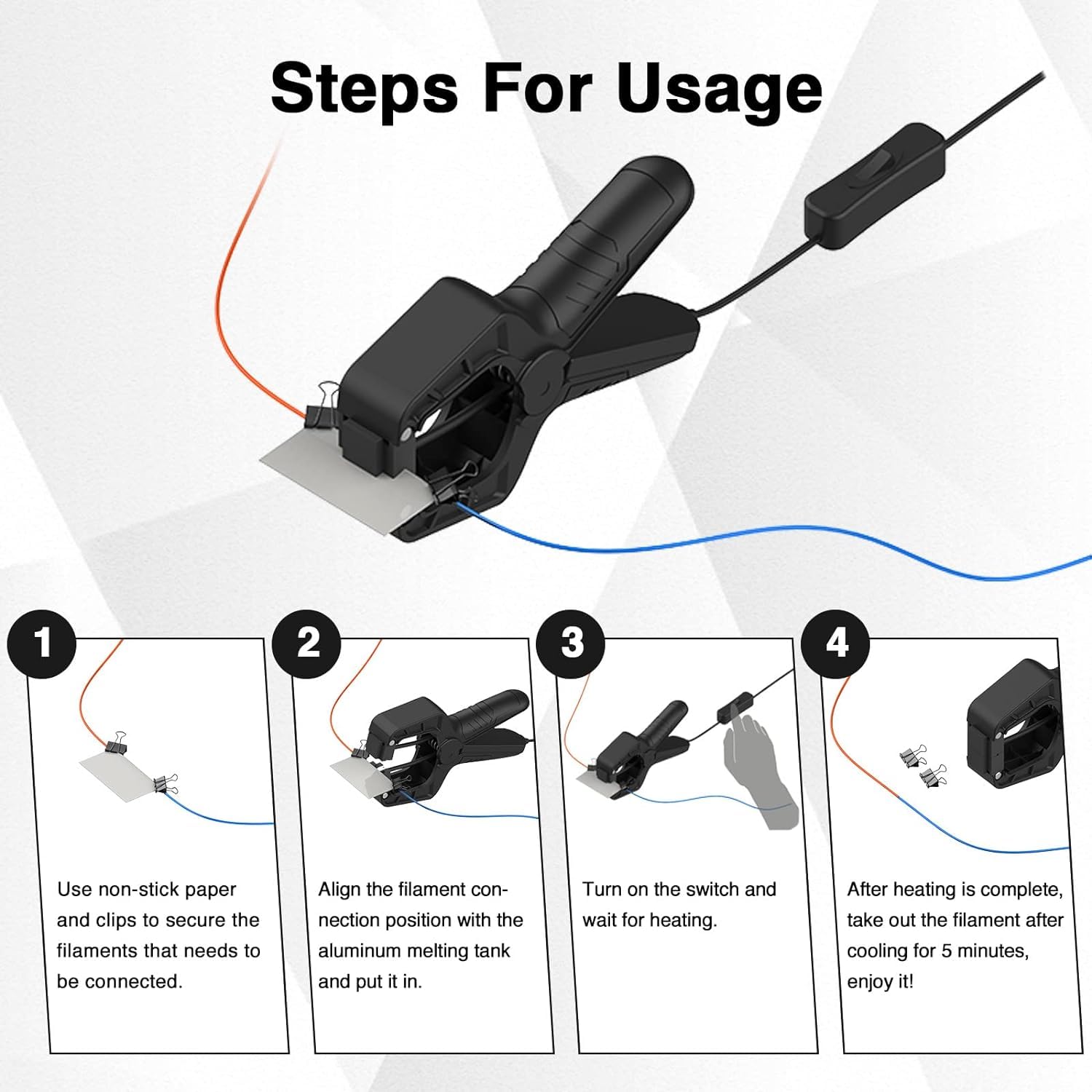 Steps For Usage

1

Use non-stick paper and clips to secure the filaments that needs to be connected.

2

Align the filament connection position with the aluminum melting tank and put it in.

3

Turn on the switch and wait for heating.

4

After heating is complete, take out the filament after cooling for 5 minutes, enjoy it!