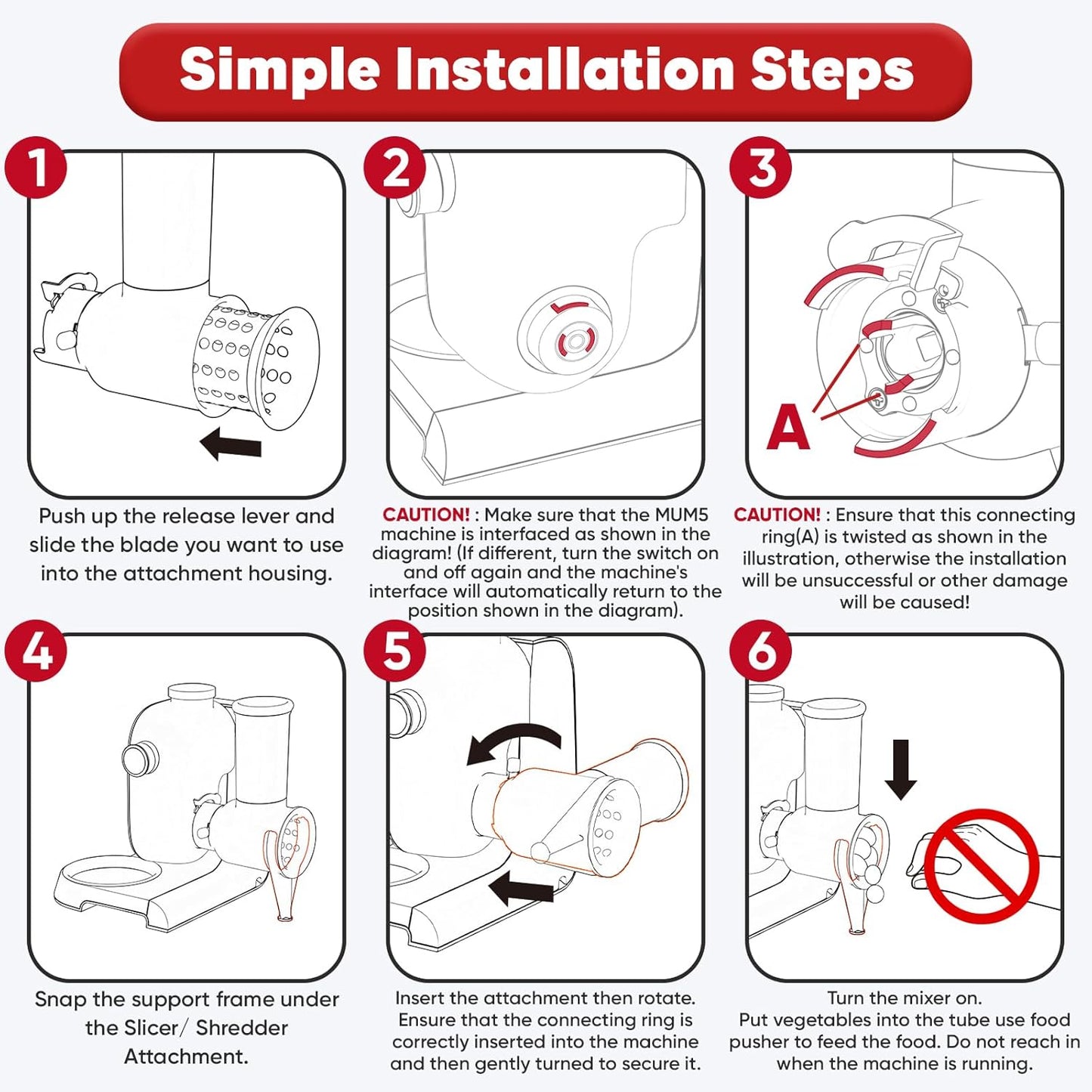 Simple Installation Steps

1

Push up the release lever and slide the blade you want to use into the attachment housing.

2

CAUTION! : Make sure that the MUM5 machine is interfaced as shown in the diagram! (If different, turn the switch on and off again and the machine's interface will automatically return to the position shown in the diagram).

3

A

CAUTION! : Ensure that this connecting ring(A) is twisted as shown in the illustration, otherwise the installation will be unsuccessful or other damage will be caused!

4

Snap the support frame under the Slicer/ Shredder Attachment.

5

Insert the attachment then rotate. Ensure that the connecting ring is correctly inserted into the machine and then gently turned to secure it.

6

Turn the mixer on.
Put vegetables into the tube use food pusher to feed the food. Do not reach in when the machine is running.