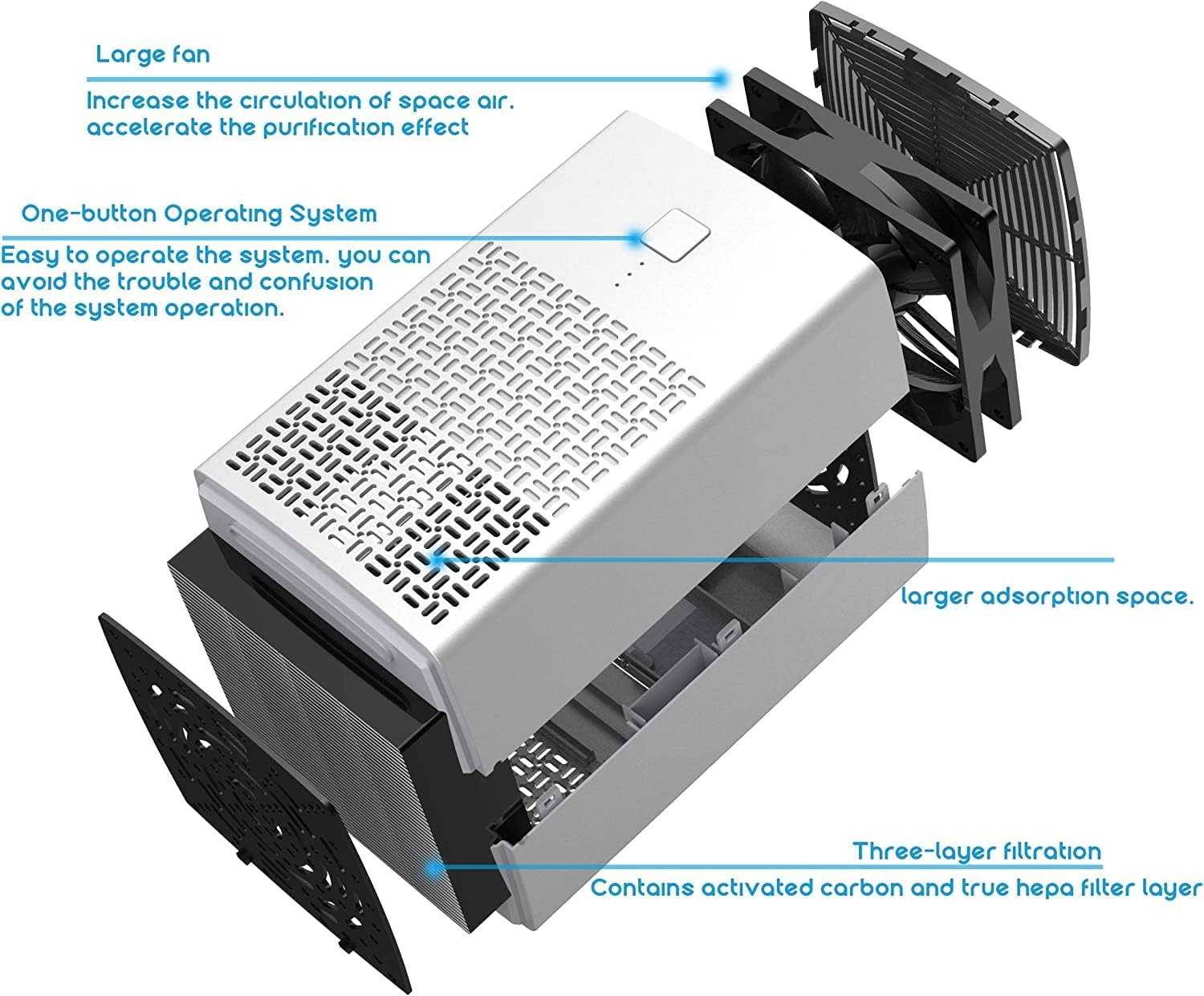 Large fan

Increase the circulation of space air. accelerate the purification effect

One-button Operating System

Easy to operate the system. you can avoid the trouble and confusion of the system operation.

larger adsorption space.

Three-layer filtration

Contains activated carbon and true hepa filter layer