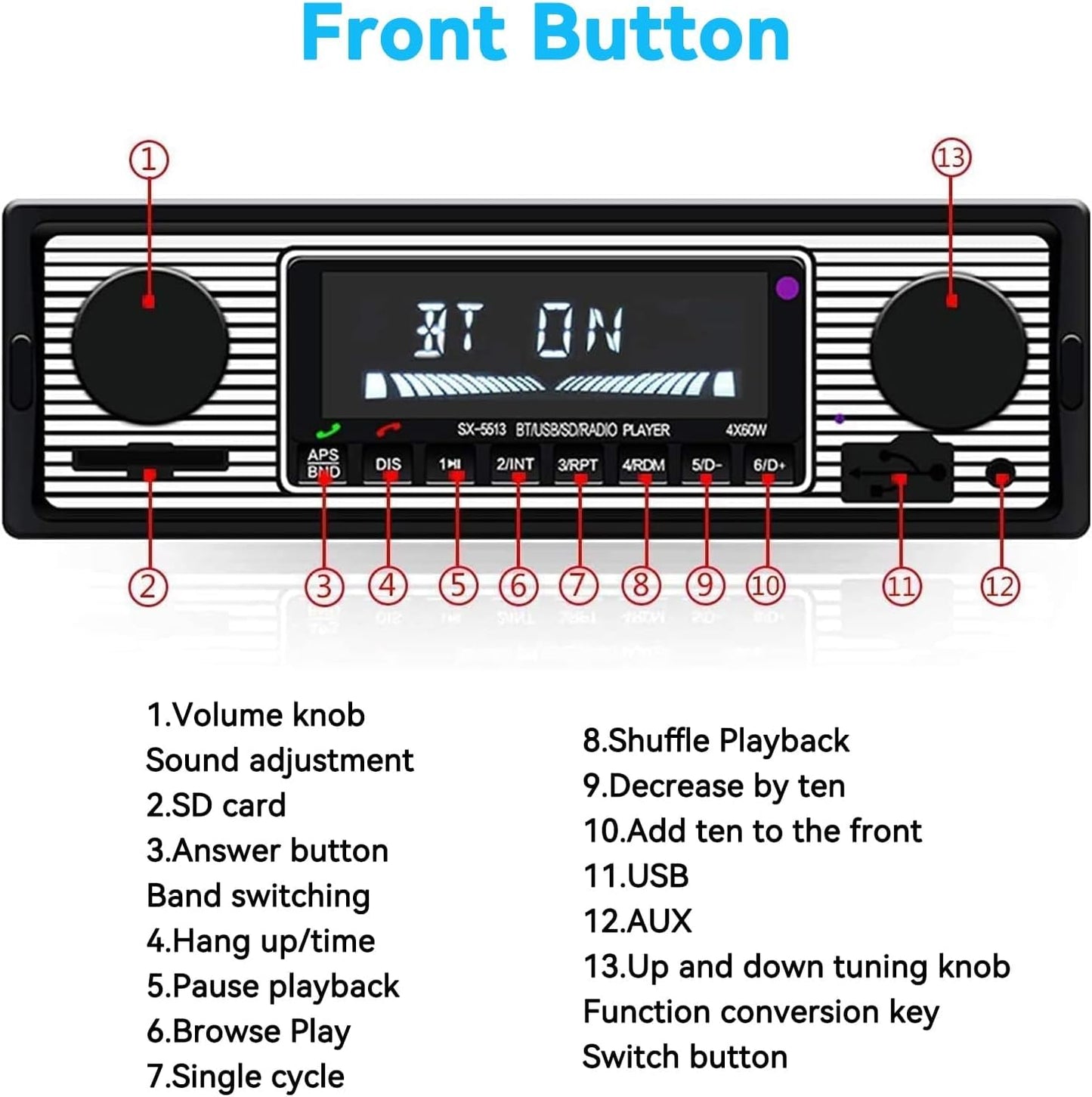 Front Button

①

⑬

BT ON

SX-5513 BT/USB/SD/RADIO PLAYER 4X60W

APS BND DIS 1▶II 2/INT 3/RPT 4/RDM 5/D- 6/D+

② ③ ④ ⑤ ⑥ ⑦ ⑧ ⑨ ⑩ ⑪ ⑫

1.Volume knob
Sound adjustment
2.SD card
3.Answer button
Band switching
4.Hang up/time
5.Pause playback
6.Browse Play
7.Single cycle

8.Shuffle Playback
9.Decrease by ten
10.Add ten to the front
11.USB
12.AUX
13.Up and down tuning knob
Function conversion key
Switch button